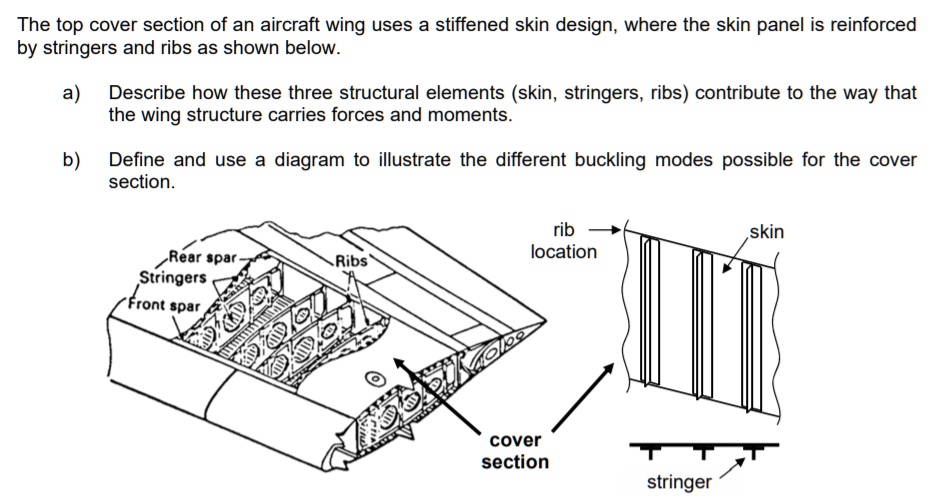 The top cover section of an aircraft wing uses a stiffened skin design, where the skin panel is reinforced by stringers and ribs as shown below.

a) Describe how these three structural elements (skin, stringers, ribs) contribute to the way that the wing structure carries forces and moments.

b) Define and use a diagram to illustrate the different buckling modes possible for the cover section.

Rear spar
Stringers
Front spar
Ribs
rib location
skin
cover section
stringer