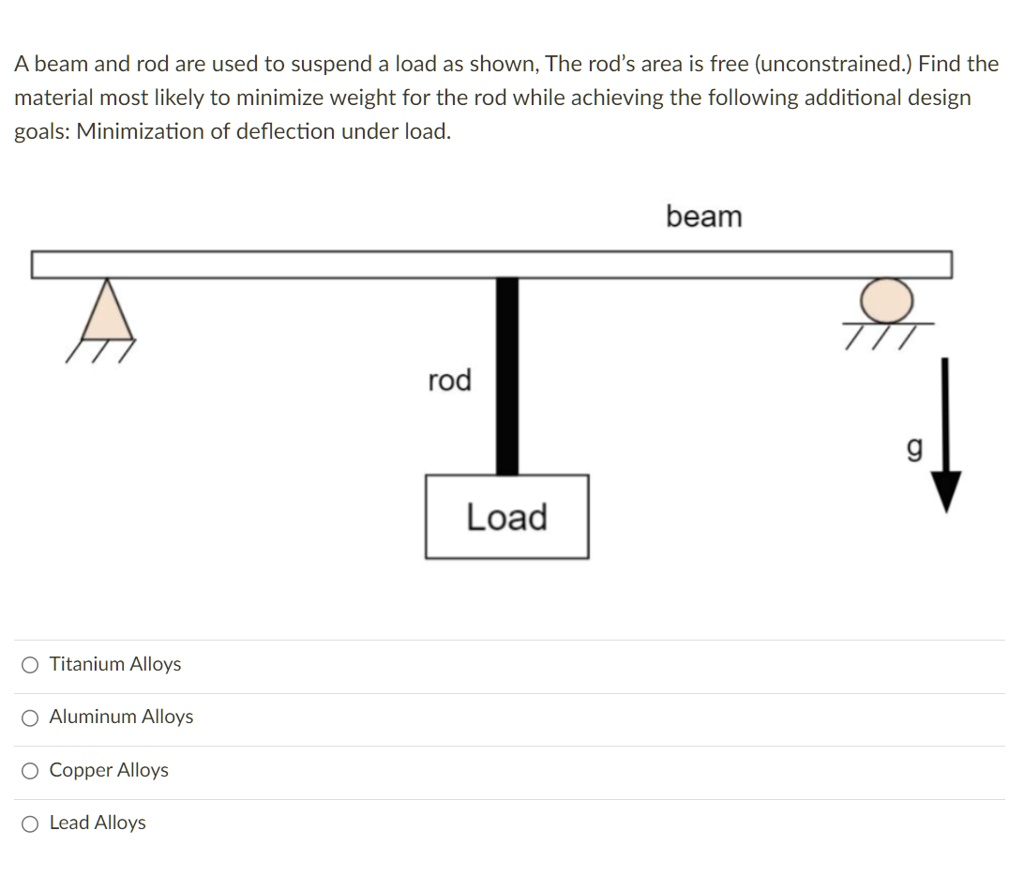 A beam and rod are used to suspend a load as shown, The rod's area is free (unconstrained.) Find the material most likely to minimize weight for the rod while achieving the following additional design goals: Minimization of deflection under load.

beam

rod

g

Load

Titanium Alloys

Aluminum Alloys

Copper Alloys

Lead Alloys