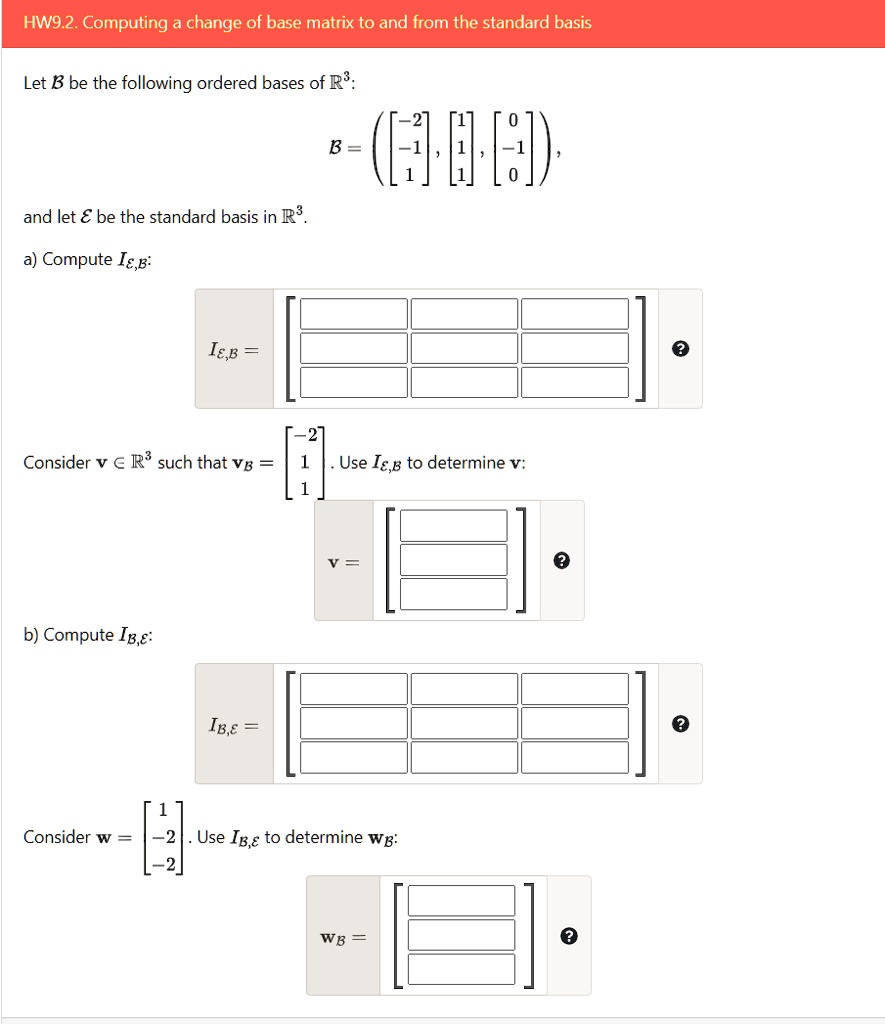 HW9.2. Computing a change of base matrix to and from the standard basis

Let $\mathcal{B}$ be the following ordered bases of $\mathbb{R}^3$:

$\mathcal{B} = \left( \begin{bmatrix} -2 \\ -1 \\ 1 \end{bmatrix}, \begin{bmatrix} 1 \\ 1 \\ 1 \end{bmatrix}, \begin{bmatrix} 0 \\ -1 \\ 0 \end{bmatrix} \right),$

and let $\mathcal{E}$ be the standard basis in $\mathbb{R}^3$.

a) Compute $I_{\mathcal{E},\mathcal{B}}$:

$I_{\mathcal{E},\mathcal{B}} =$

Consider $\mathbf{v} \in \mathbb{R}^3$ such that $\mathbf{v}_{\mathcal{B}} = \begin{bmatrix} -2 \\ 1 \\ 1 \end{bmatrix}$. Use $I_{\mathcal{E},\mathcal{B}}$ to determine $\mathbf{v}$:

$\mathbf{v} =$

b) Compute $I_{\mathcal{B},\mathcal{E}}$:

$I_{\mathcal{B},\mathcal{E}} =$

Consider $\mathbf{w} = \begin{bmatrix} 1 \\ -2 \\ -2 \end{bmatrix}$. Use $I_{\mathcal{B},\mathcal{E}}$ to determine $\mathbf{w}_{\mathcal{B}}$:

$\mathbf{w}_{\mathcal{B}} =$