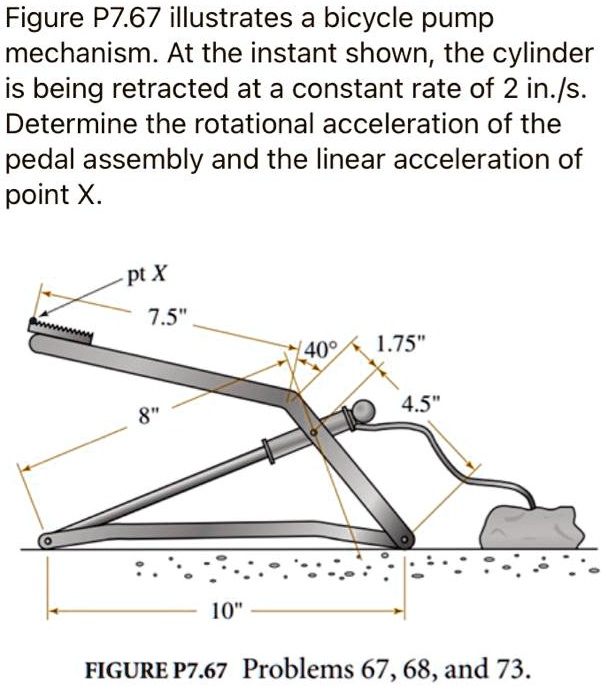 Figure P7.67 illustrates a bicycle pump mechanism. At the instant shown, the cylinder is being retracted at a constant rate of 2 in./s. Determine the rotational acceleration of the pedal assembly and the linear acceleration of point X.

pt X
7.5"
40°
1.75"
8"
4.5"
10"

FIGURE P7.67 Problems 67, 68, and 73.