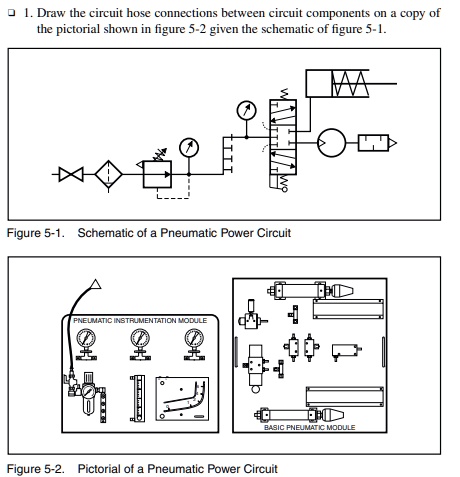 ❑ 1. Draw the circuit hose connections between circuit components on a copy of the pictorial shown in figure 5-2 given the schematic of figure 5-1.

Figure 5-1. Schematic of a Pneumatic Power Circuit

PNEUMATIC INSTRUMENTATION MODULE

BASIC PNEUMATIC MODULE

Figure 5-2. Pictorial of a Pneumatic Power Circuit