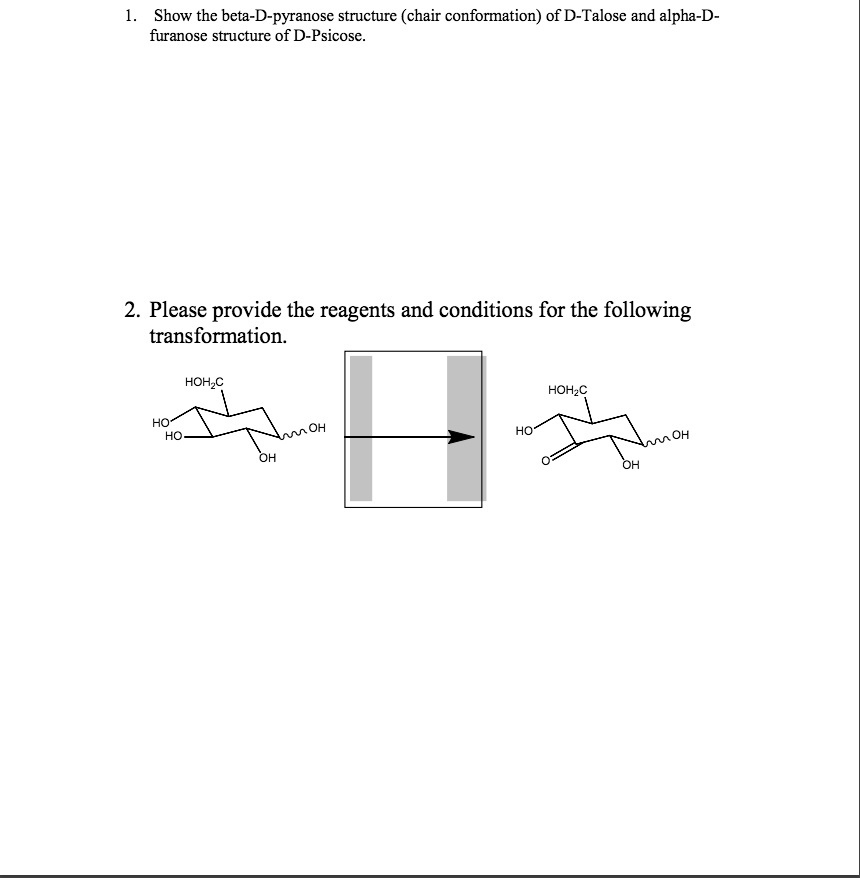 1. Show the beta-D-pyranose structure (chair conformation) of D-Talose and alpha-D-furanose structure of D-Psicose.

2. Please provide the reagents and conditions for the following transformation.

$HOH_2C$
HO
HO
OH
OH

$HOH_2C$
HO
O
OH
OH