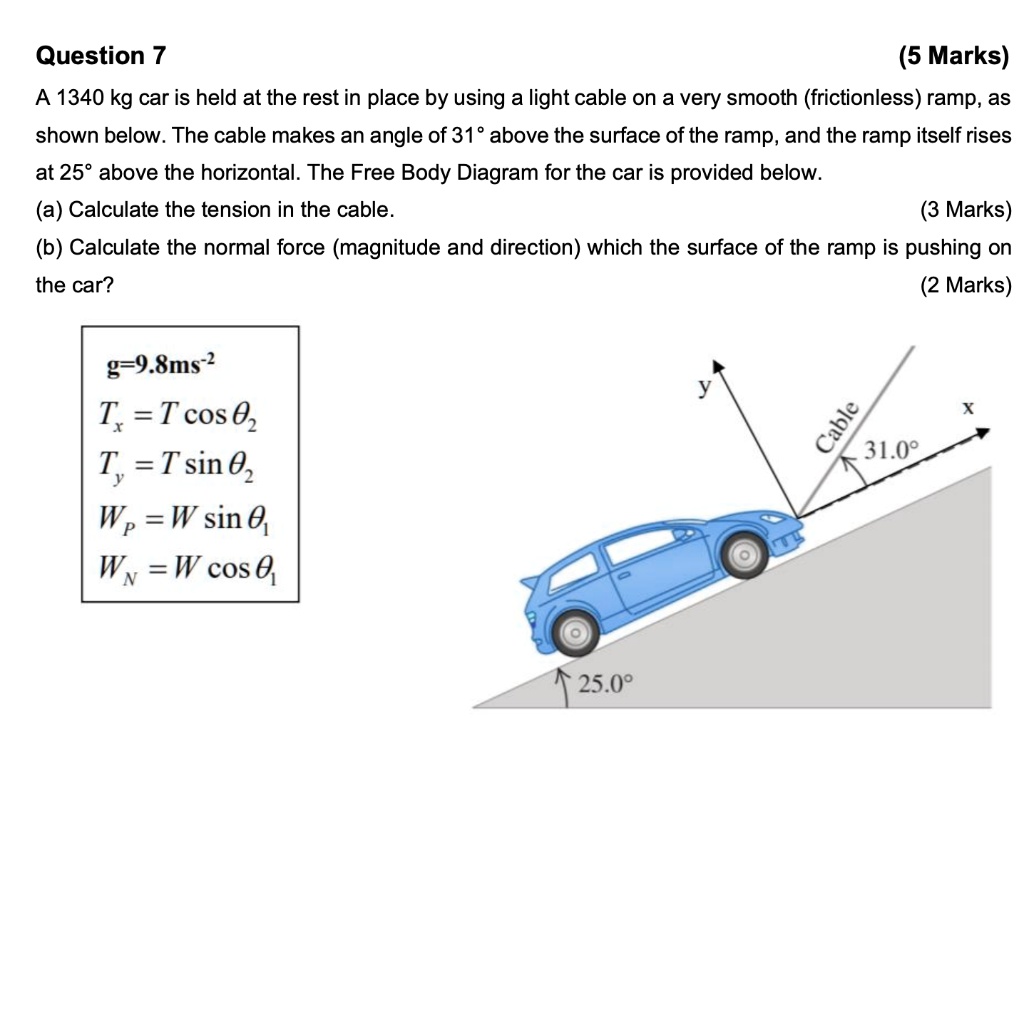 Question 7 (5 Marks)

A 1340 kg car is held at the rest in place by using a light cable on a very smooth (frictionless) ramp, as shown below. The cable makes an angle of 31° above the surface of the ramp, and the ramp itself rises at 25° above the horizontal. The Free Body Diagram for the car is provided below.

(a) Calculate the tension in the cable. (3 Marks)

(b) Calculate the normal force (magnitude and direction) which the surface of the ramp is pushing on the car? (2 Marks)

g=9.8ms$^{-2}$
$T_x = T\cos\theta_2$
$T_y = T\sin\theta_2$
$W_P = W\sin\theta_1$
$W_N = W\cos\theta_1$

y

Cable

x

31.0°

25.0°