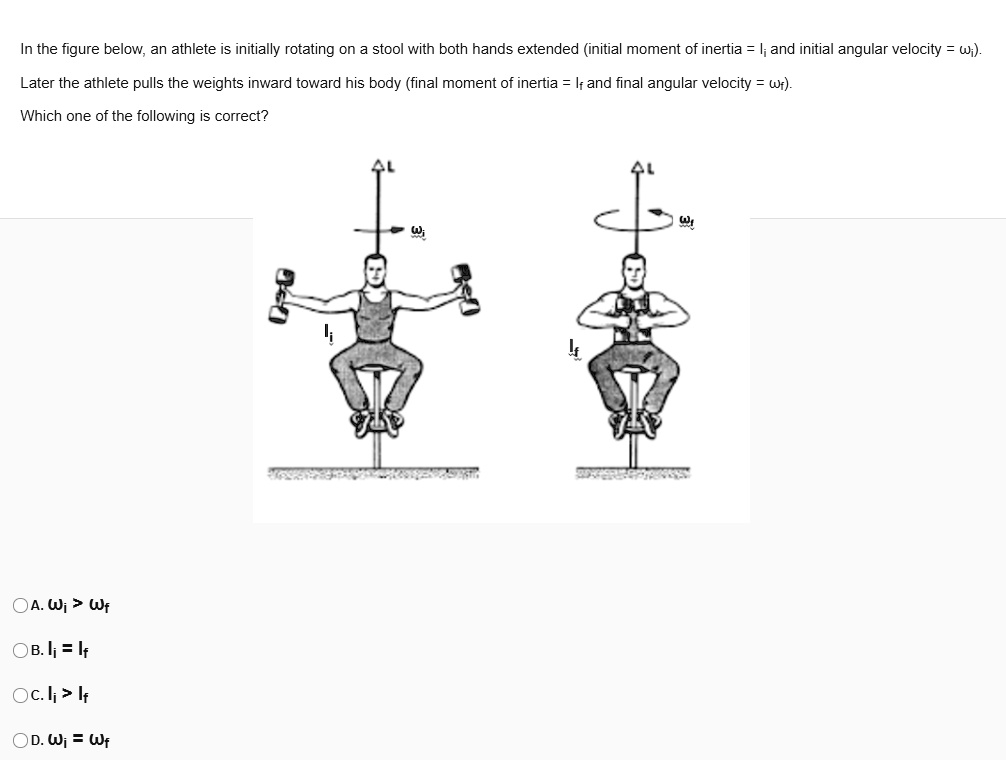 In the figure below, an athlete is initially rotating on a stool with both hands extended (initial moment of inertia = $I_i$ and initial angular velocity = $\omega_i$). Later the athlete pulls the weights inward toward his body (final moment of inertia = $I_f$ and final angular velocity = $\omega_f$).

Which one of the following is correct?

L

$\omega_i$

$I_i$

L

$\omega_f$

$I_f$

A. $\omega_i > \omega_f$

B. $I_i = I_f$

C. $I_i > I_f$

D. $\omega_i = \omega_f$