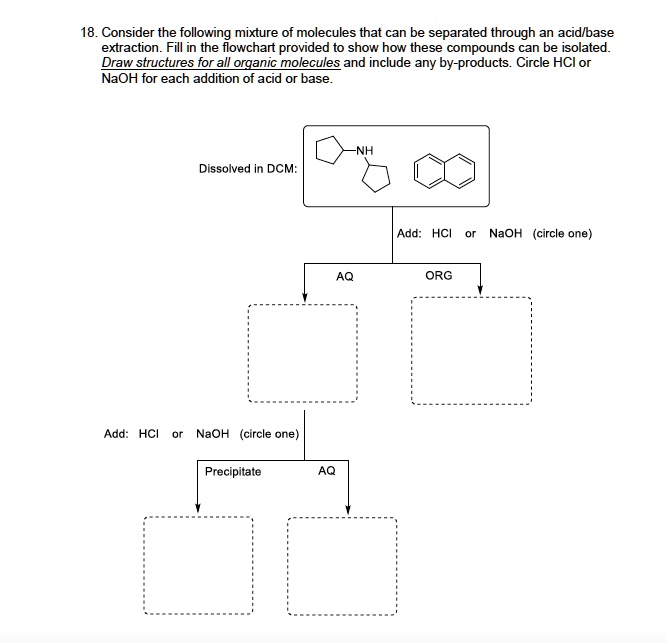 18. Consider the following mixture of molecules that can be separated through an acid/base extraction. Fill in the flowchart provided to show how these compounds can be isolated. Draw structures for all organic molecules and include any by-products. Circle HCl or NaOH for each addition of acid or base.

Dissolved in DCM:

NH

Add: HCl or NaOH (circle one)

AQ

ORG

Add: HCl or NaOH (circle one)

Precipitate

AQ