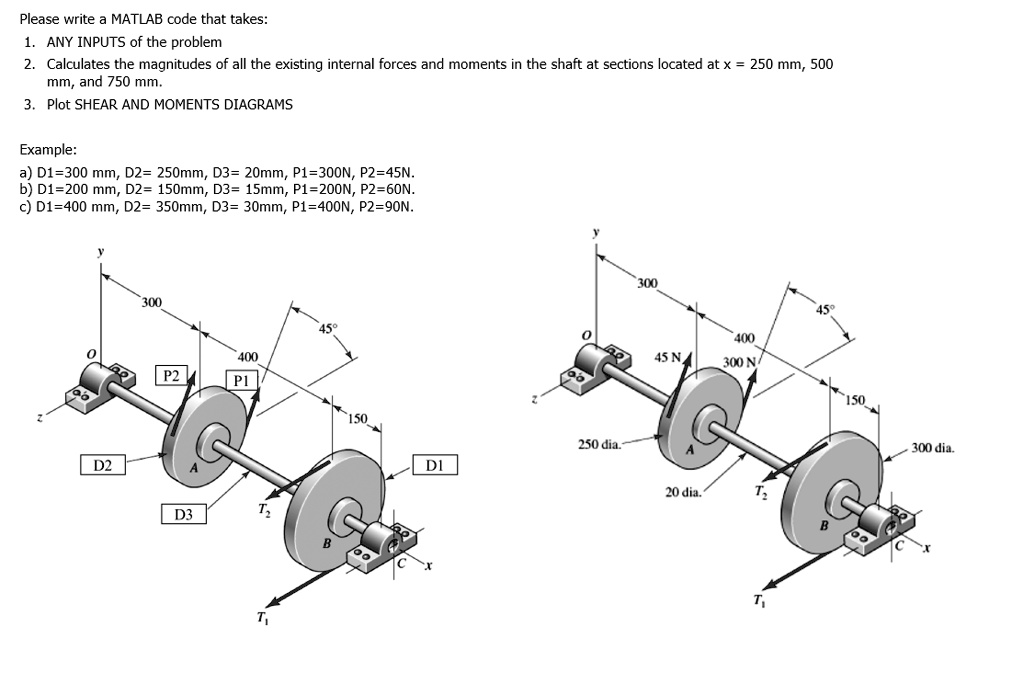 Please write a MATLAB code that takes:

1. ANY INPUTS of the problem
2. Calculates the magnitudes of all the existing internal forces and moments in the shaft at sections located at x = 250 mm, 500 mm, and 750 mm.
3. Plot SHEAR AND MOMENTS DIAGRAMS

Example:
a) D1=300 mm, D2= 250mm, D3= 20mm, P1=300N, P2=45N.
b) D1=200 mm, D2= 150mm, D3= 15mm, P1=200N, P2=60N.
c) D1=400 mm, D2= 350mm, D3= 30mm, P1=400N, P2=90N.

y
300
45°
O
400
P2
P1
z
150
D2
A
D1
D3
$T_2$
B
C
x
$T_1$

y
300
45°
O
400
45 N
300 N
z
150
250 dia.
A
300 dia.
20 dia.
$T_2$
B
C
x
$T_1$