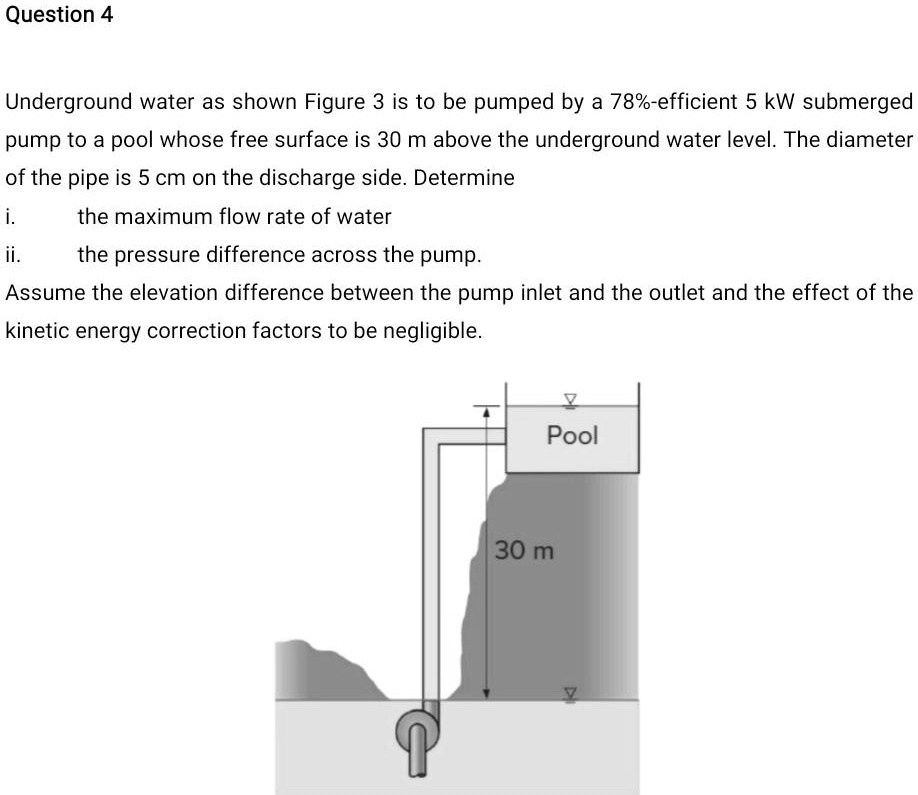 Question 4

Underground water as shown Figure 3 is to be pumped by a 78%-efficient 5 kW submerged pump to a pool whose free surface is 30 m above the underground water level. The diameter of the pipe is 5 cm on the discharge side. Determine

i. the maximum flow rate of water

ii. the pressure difference across the pump.

Assume the elevation difference between the pump inlet and the outlet and the effect of the kinetic energy correction factors to be negligible.

Pool

30 m