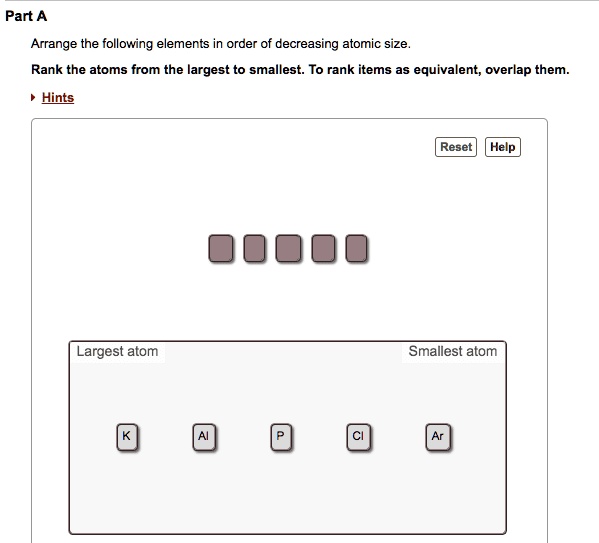 Part A

Arrange the following elements in order of decreasing atomic size.

Rank the atoms from the largest to smallest. To rank items as equivalent, overlap them.

Hints

Reset Help

Largest atom

Smallest atom

K Al P Cl Ar