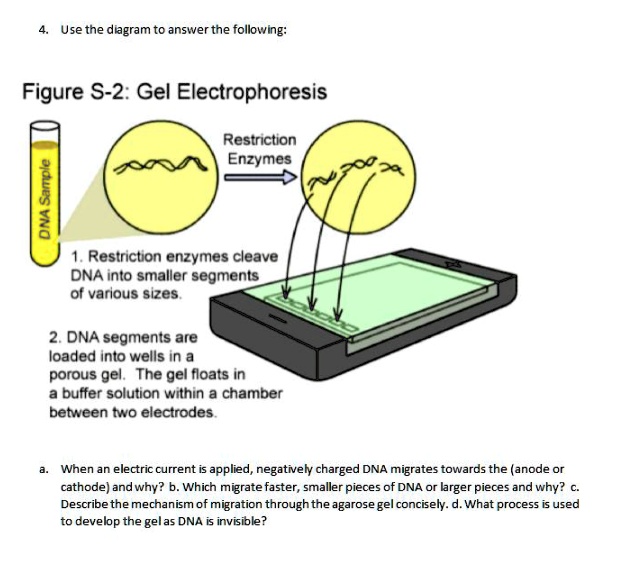 4. Use the diagram to answer the following:

Figure S-2: Gel Electrophoresis

DNA Sample

Restriction Enzymes

1. Restriction enzymes cleave DNA into smaller segments of various sizes.

2. DNA segments are loaded into wells in a porous gel. The gel floats in a buffer solution within a chamber between two electrodes.

a. When an electric current is applied, negatively charged DNA migrates towards the (anode or cathode) and why? b. Which migrate faster, smaller pieces of DNA or larger pieces and why? c. Describe the mechanism of migration through the agarose gel concisely. d. What process is used to develop the gel as DNA is invisible?