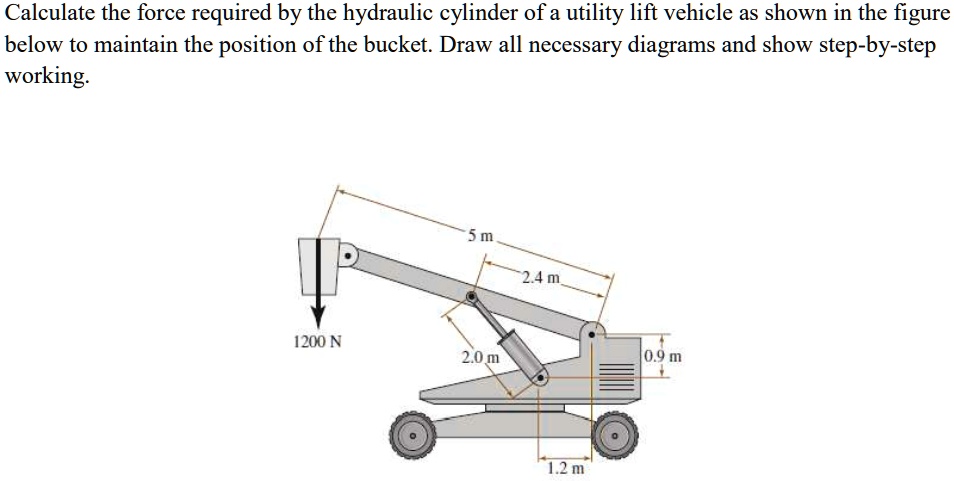 Calculate the force required by the hydraulic cylinder of a utility lift vehicle as shown in the figure below to maintain the position of the bucket. Draw all necessary diagrams and show step-by-step working.

5 m
2.4 m
1200 N
2.0 m
0.9 m
1.2 m