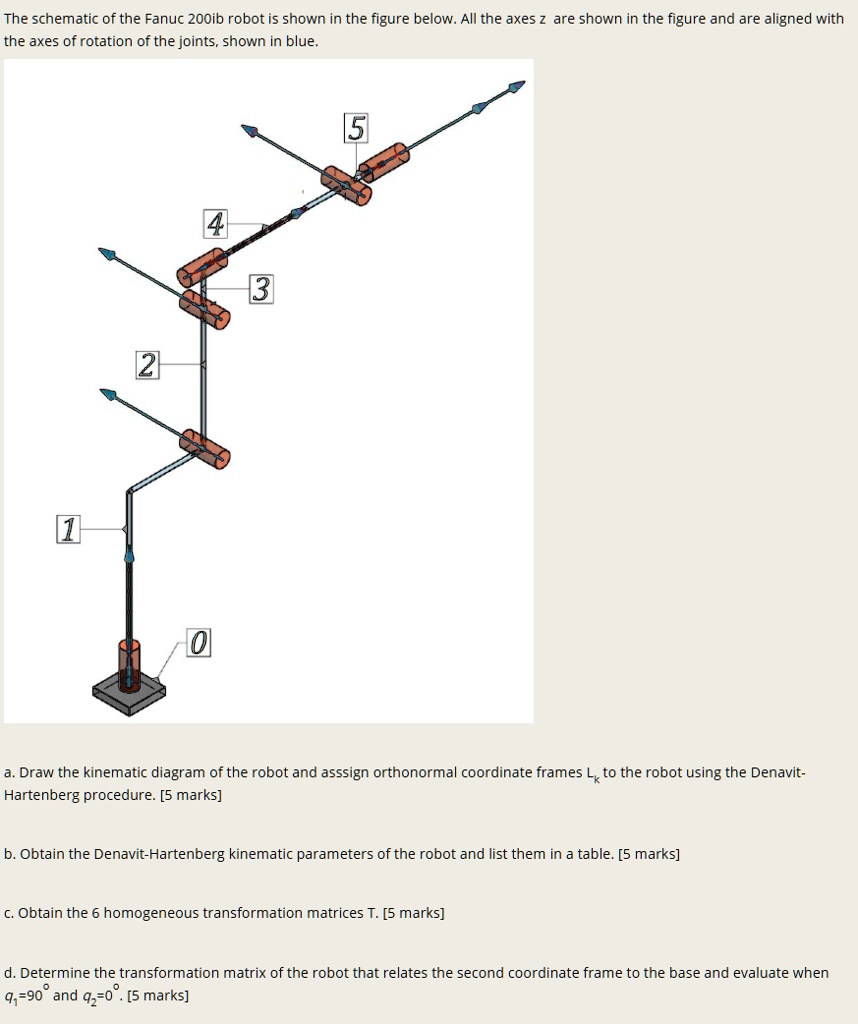 The schematic of the Fanuc 200ib robot is shown in the figure below. All the axes z are shown in the figure and are aligned with the axes of rotation of the joints, shown in blue.

5

4

3

2

1

0

a. Draw the kinematic diagram of the robot and asssign orthonormal coordinate frames $L_k$ to the robot using the Denavit-Hartenberg procedure. [5 marks]

b. Obtain the Denavit-Hartenberg kinematic parameters of the robot and list them in a table. [5 marks]

c. Obtain the 6 homogeneous transformation matrices T. [5 marks]

d. Determine the transformation matrix of the robot that relates the second coordinate frame to the base and evaluate when $q_1=90^\circ$ and $q_2=0^\circ$. [5 marks]