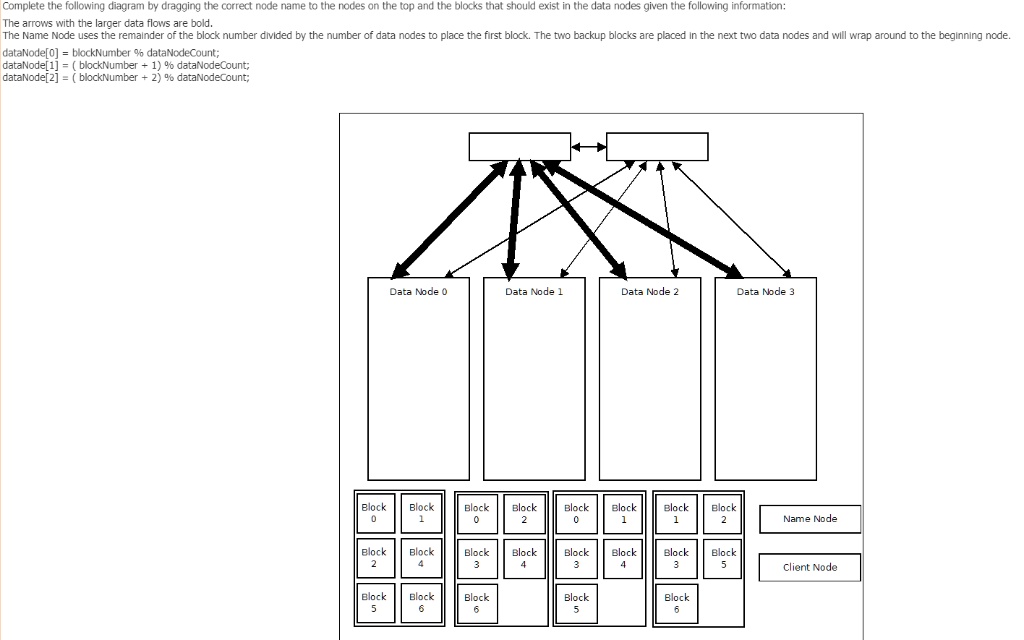 Complete the following diagram by dragging the correct node name to the nodes on the top and the blocks that should exist in the data nodes given the following information:

The arrows with the larger data flows are bold.
The Name Node uses the remainder of the block number divided by the number of data nodes to place the first block. The two backup blocks are placed in the next two data nodes and will wrap around to the beginning node.
dataNode[0] = blockNumber % dataNodeCount;
dataNode[1] = ( blockNumber + 1) % dataNodeCount;
dataNode[2] = ( blockNumber + 2) % dataNodeCount;

Data Node 0

Data Node 1

Data Node 2

Data Node 3

Block 0
Block 1
Block 2
Block 4
Block 5
Block 6

Block 0
Block 2
Block 3
Block 4
Block 6

Block 0
Block 1
Block 3
Block 4
Block 5

Block 1
Block 2
Block 3
Block 5
Block 6

Name Node

Client Node