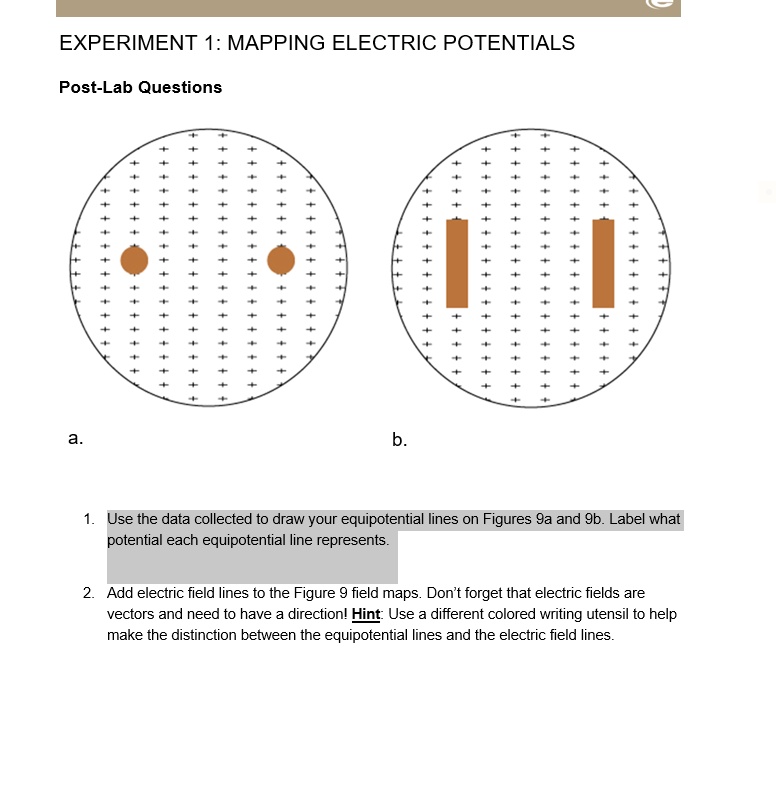 EXPERIMENT 1: MAPPING ELECTRIC POTENTIALS

Post-Lab Questions

a.

b.

1. Use the data collected to draw your equipotential lines on Figures 9a and 9b. Label what potential each equipotential line represents.

2. Add electric field lines to the Figure 9 field maps. Don't forget that electric fields are vectors and need to have a direction! Hint: Use a different colored writing utensil to help make the distinction between the equipotential lines and the electric field lines.