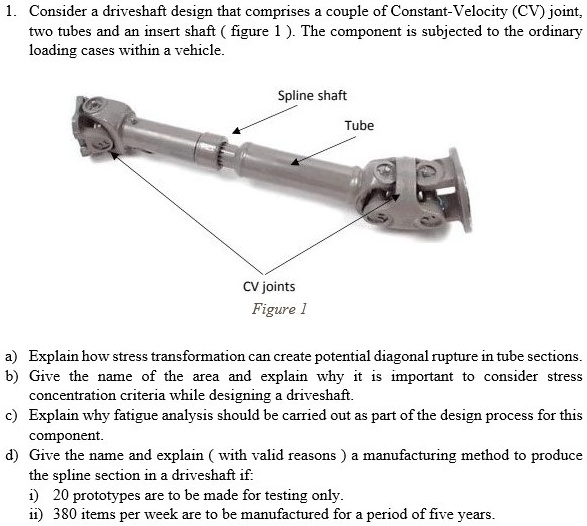 1. Consider a driveshaft design that comprises a couple of Constant-Velocity (CV) joint, two tubes and an insert shaft ( figure 1 ). The component is subjected to the ordinary loading cases within a vehicle.

Spline shaft

Tube

CV joints

Figure 1

a) Explain how stress transformation can create potential diagonal rupture in tube sections.
b) Give the name of the area and explain why it is important to consider stress concentration criteria while designing a driveshaft.
c) Explain why fatigue analysis should be carried out as part of the design process for this component.
d) Give the name and explain ( with valid reasons ) a manufacturing method to produce the spline section in a driveshaft if:
i) 20 prototypes are to be made for testing only.
ii) 380 items per week are to be manufactured for a period of five years.