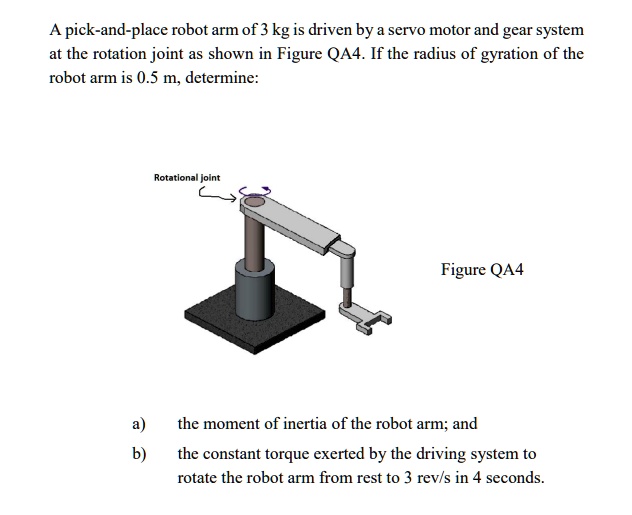 A pick-and-place robot arm of 3 kg is driven by a servo motor and gear system at the rotation joint as shown in Figure QA4. If the radius of gyration of the robot arm is 0.5 m, determine:

Rotational joint

Figure QA4

a) the moment of inertia of the robot arm; and

b) the constant torque exerted by the driving system to rotate the robot arm from rest to 3 rev/s in 4 seconds.