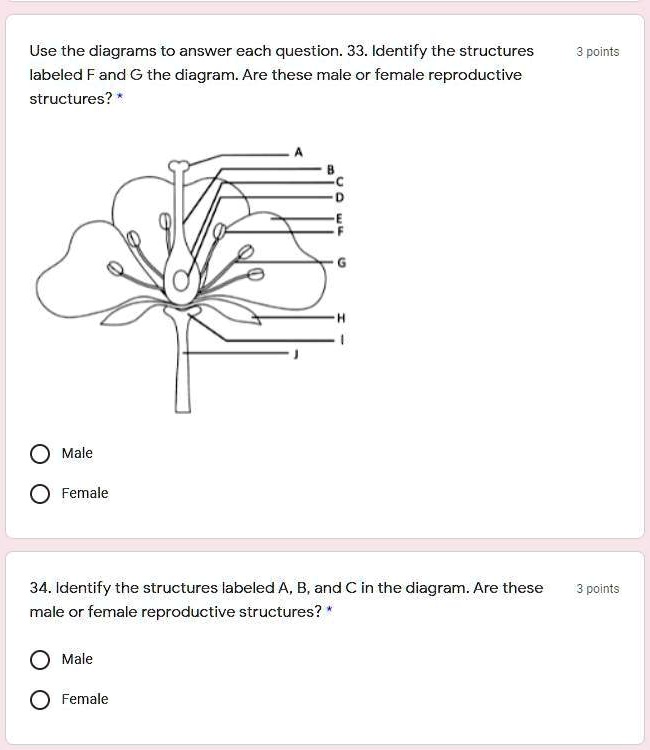 Use the diagrams to answer each question. 33. Identify the structures labeled F and G the diagram. Are these male or female reproductive structures? *

3 points

A
B
C
D
E
F
G
H
I
J

Male

Female

34. Identify the structures labeled A, B, and C in the diagram. Are these male or female reproductive structures? *

3 points

Male

Female