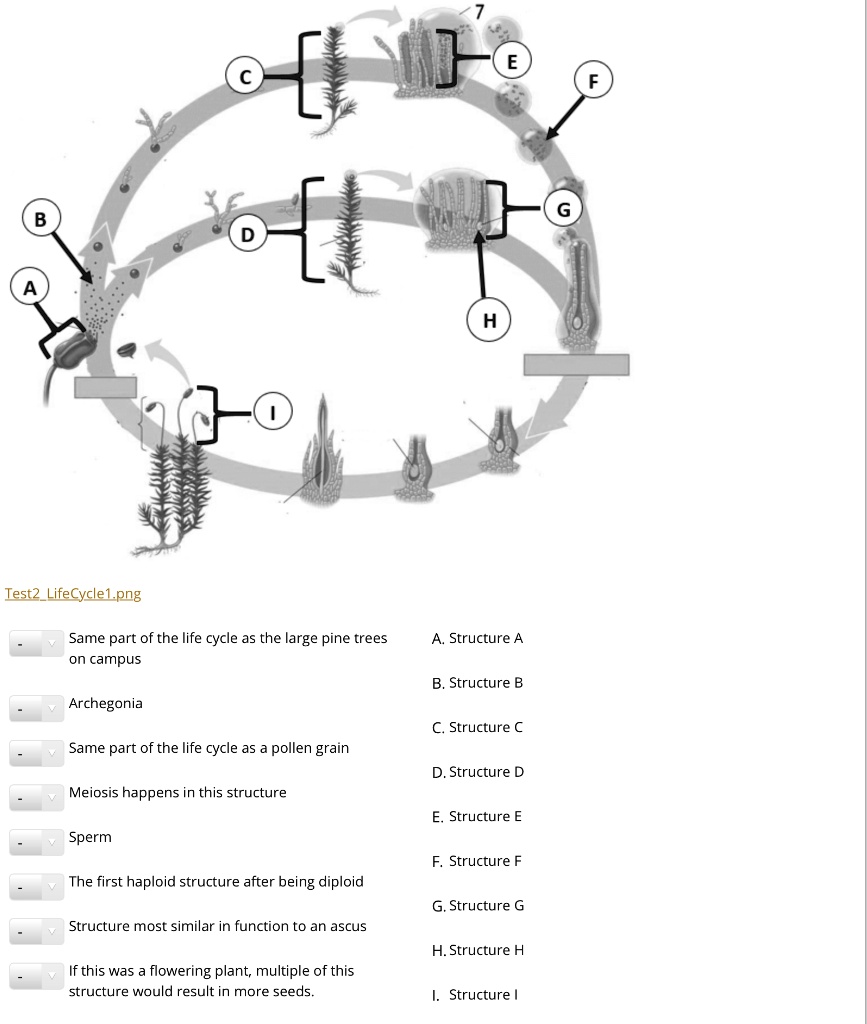 7

C

E

F

B

D

G

A

H

I

Test2_LifeCycle1.png

- Same part of the life cycle as the large pine trees on campus

- Archegonia

- Same part of the life cycle as a pollen grain

- Meiosis happens in this structure

- Sperm

- The first haploid structure after being diploid

- Structure most similar in function to an ascus

- If this was a flowering plant, multiple of this structure would result in more seeds.

A. Structure A

B. Structure B

C. Structure C

D. Structure D

E. Structure E

F. Structure F

G. Structure G

H. Structure H

I. Structure I