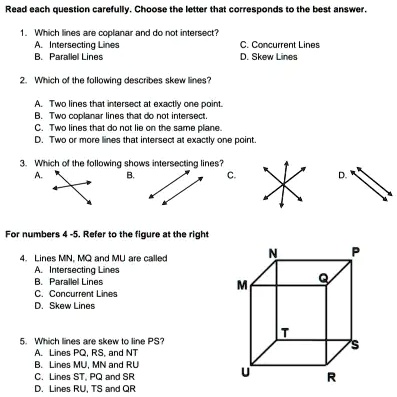 Read each question carefully. Choose the letter that corresponds to the best answer.

1. Which lines are coplanar and do not intersect?
A. Intersecting Lines
B. Parallel Lines
C. Concurrent Lines
D. Skew Lines

2. Which of the following describes skew lines?

A. Two lines that intersect at exactly one point.
B. Two coplanar lines that do not intersect.
C. Two lines that do not lie on the same plane.
D. Two or more lines that intersect at exactly one point.

3. Which of the following shows intersecting lines?
A.
B.
C.
D.

For numbers 4 -5. Refer to the figure at the right

4. Lines MN, MQ and MU are called
A. Intersecting Lines
B. Parallel Lines
C. Concurrent Lines
D. Skew Lines

5. Which lines are skew to line PS?
A. Lines PQ, RS, and NT
B. Lines MU, MN and RU
C. Lines ST, PQ and SR
D. Lines RU, TS and QR

N
P
M
Q
T
S
U
R