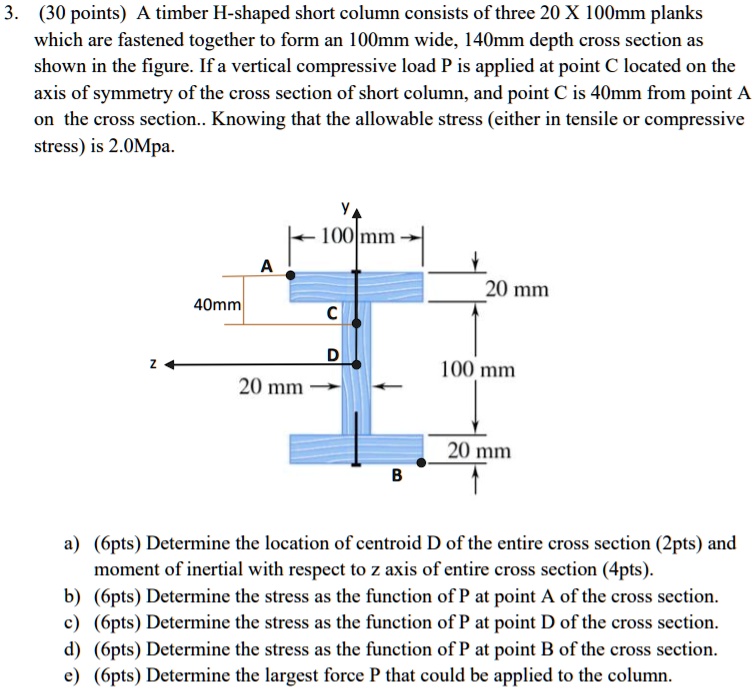 3. (30 points) A timber H-shaped short column consists of three 20 X 100mm planks which are fastened together to form an 100mm wide, 140mm depth cross section as shown in the figure. If a vertical compressive load P is applied at point C located on the axis of symmetry of the cross section of short column, and point C is 40mm from point A on the cross section.. Knowing that the allowable stress (either in tensile or compressive stress) is 2.0Mpa.

y
100 mm
A
20 mm
40mm
C
D
z
100 mm
20 mm
20 mm
B

a) (6pts) Determine the location of centroid D of the entire cross section (2pts) and moment of inertial with respect to z axis of entire cross section (4pts).
b) (6pts) Determine the stress as the function of P at point A of the cross section.
c) (6pts) Determine the stress as the function of P at point D of the cross section.
d) (6pts) Determine the stress as the function of P at point B of the cross section.
e) (6pts) Determine the largest force P that could be applied to the column.