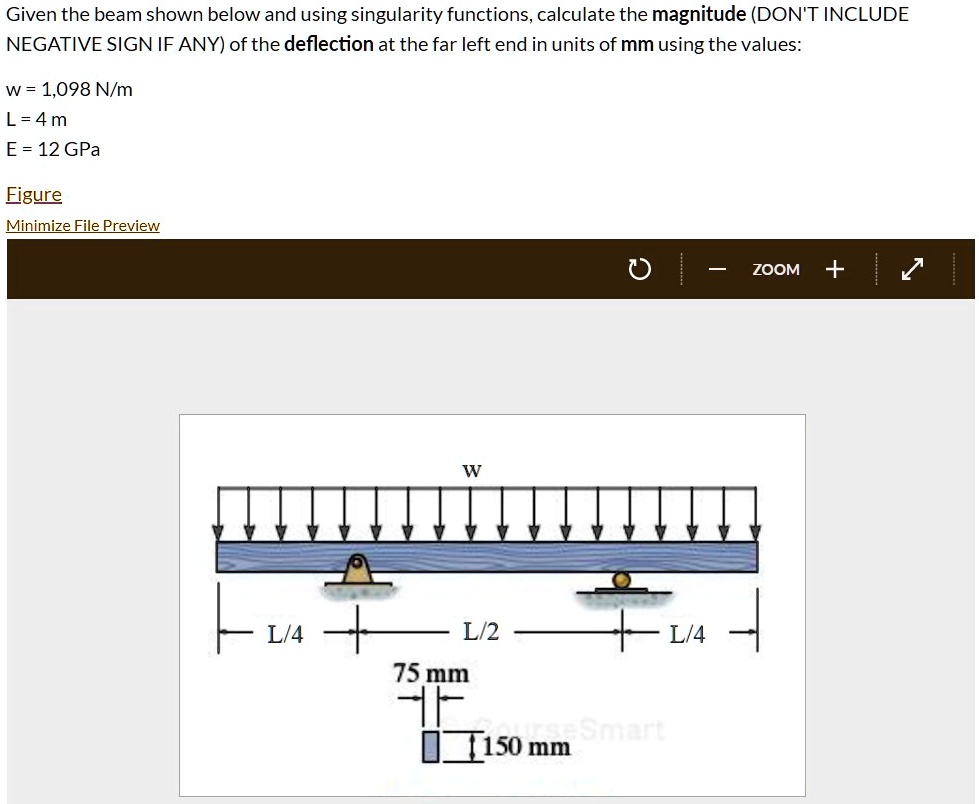 Given the beam shown below and using singularity functions, calculate the magnitude (DON'T INCLUDE NEGATIVE SIGN IF ANY) of the deflection at the far left end in units of mm using the values:

w = 1,098 N/m
L = 4 m
E = 12 GPa

Figure
Minimize File Preview

ZOOM

w

L/4
L/2
L/4

75 mm
150 mm

CourseSmart