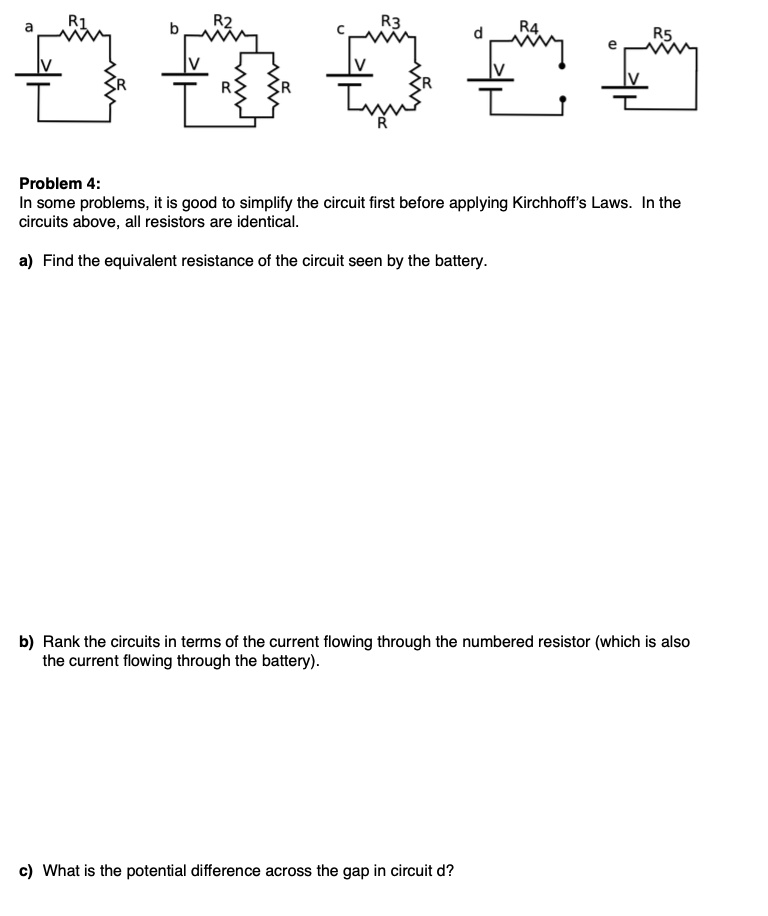 a R1 V R

b R2 V R R

c R3 V R R

d R4 V

e R5 V

**Problem 4:**
In some problems, it is good to simplify the circuit first before applying Kirchhoff's Laws. In the circuits above, all resistors are identical.

**a)** Find the equivalent resistance of the circuit seen by the battery.

**b)** Rank the circuits in terms of the current flowing through the numbered resistor (which is also the current flowing through the battery).

**c)** What is the potential difference across the gap in circuit d?