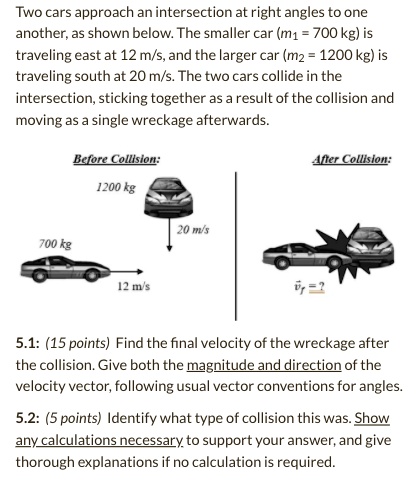 Two cars approach an intersection at right angles to one another, as shown below. The smaller car ($m_1$ = 700 kg) is traveling east at 12 m/s, and the larger car ($m_2$ = 1200 kg) is traveling south at 20 m/s. The two cars collide in the intersection, sticking together as a result of the collision and moving as a single wreckage afterwards.

Before Collision:

1200 kg

20 m/s

700 kg

12 m/s

After Collision:

$\vec{v}_f = ?$

5.1: (15 points) Find the final velocity of the wreckage after the collision. Give both the magnitude and direction of the velocity vector, following usual vector conventions for angles.

5.2: (5 points) Identify what type of collision this was. Show any calculations necessary to support your answer, and give thorough explanations if no calculation is required.