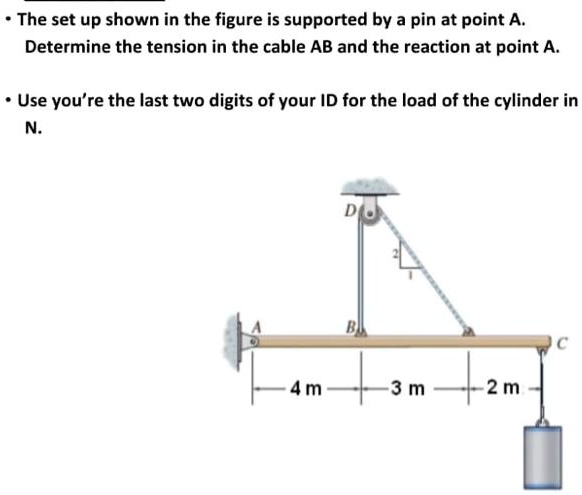 • The set up shown in the figure is supported by a pin at point A. Determine the tension in the cable AB and the reaction at point A.

• Use you're the last two digits of your ID for the load of the cylinder in N.

D
2
1
A
B
C
4 m
3 m
2 m