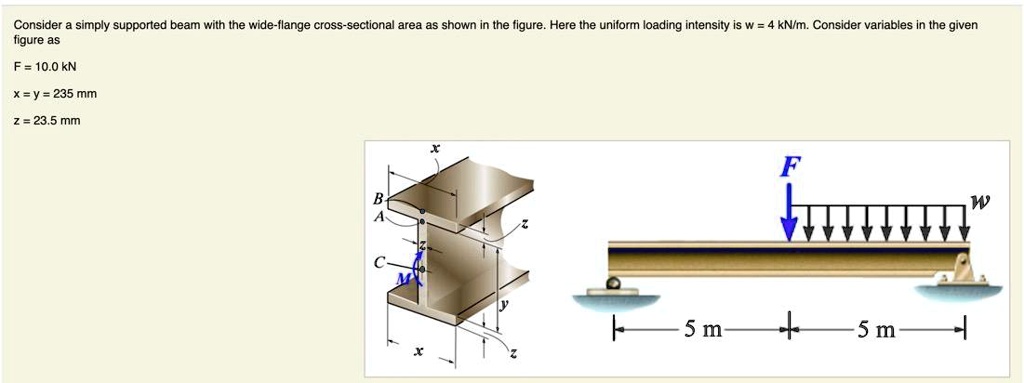 Consider a simply supported beam with the wide-flange cross-sectional area as shown in the figure. Here the uniform loading intensity is w = 4 kN/m. Consider variables in the given figure as

F = 10.0 kN

x = y = 235 mm

z = 23.5 mm

x
B
A
z
z
C
M
y
x
z

F
w
5 m
5 m