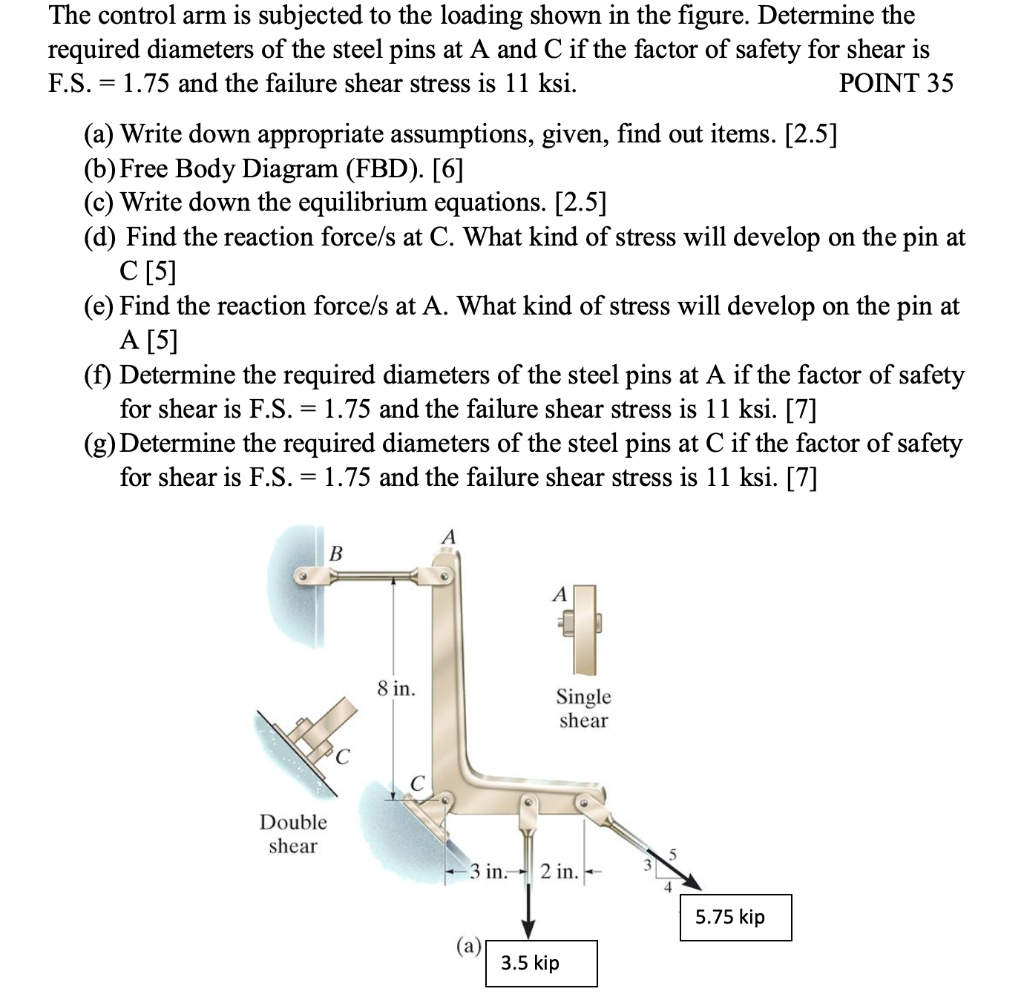 The control arm is subjected to the loading shown in the figure. Determine the required diameters of the steel pins at A and C if the factor of safety for shear is F.S. = 1.75 and the failure shear stress is 11 ksi. POINT 35

(a) Write down appropriate assumptions, given, find out items. [2.5]
(b) Free Body Diagram (FBD). [6]
(c) Write down the equilibrium equations. [2.5]
(d) Find the reaction force/s at C. What kind of stress will develop on the pin at C [5]
(e) Find the reaction force/s at A. What kind of stress will develop on the pin at A [5]
(f) Determine the required diameters of the steel pins at A if the factor of safety for shear is F.S. = 1.75 and the failure shear stress is 11 ksi. [7]
(g) Determine the required diameters of the steel pins at C if the factor of safety for shear is F.S. = 1.75 and the failure shear stress is 11 ksi. [7]

B
A
A
8 in.
Single shear
C
C
Double shear
3 in.
2 in.
3
5
4
5.75 kip
(a)
3.5 kip