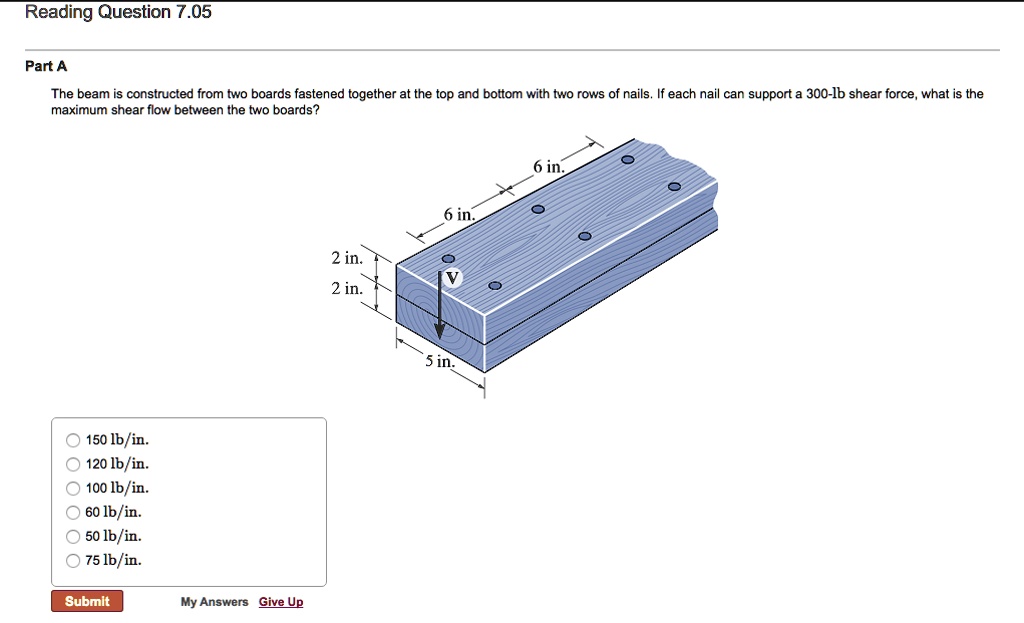 Reading Question 7.05

Part A

The beam is constructed from two boards fastened together at the top and bottom with two rows of nails. If each nail can support a 300-lb shear force, what is the maximum shear flow between the two boards?

6 in.
6 in.
2 in.
2 in.
V
5 in.

150 lb/in.
120 lb/in.
100 lb/in.
60 lb/in.
50 lb/in.
75 lb/in.

Submit
My Answers Give Up