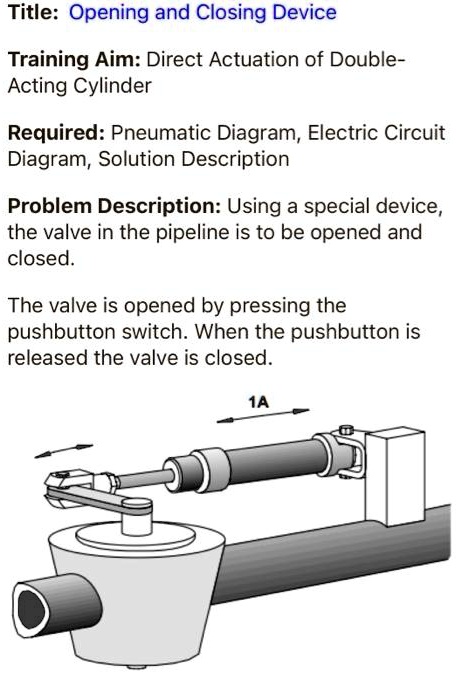 Title: Opening and Closing Device

Training Aim: Direct Actuation of Double-Acting Cylinder

Required: Pneumatic Diagram, Electric Circuit Diagram, Solution Description

Problem Description: Using a special device, the valve in the pipeline is to be opened and closed.

The valve is opened by pressing the pushbutton switch. When the pushbutton is released the valve is closed.

1A