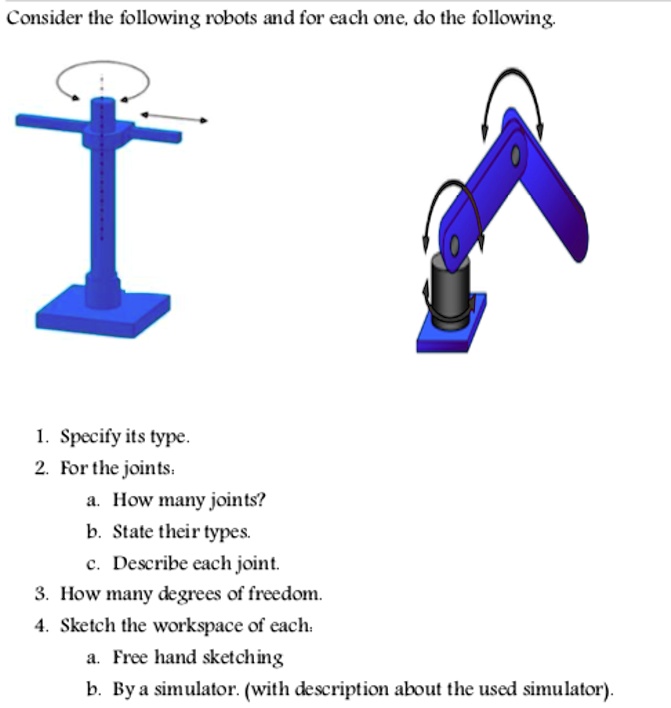 Consider the following robots and for each one, do the following.

1. Specify its type.
2. For the joints:
a. How many joints?
b. State their types.
c. Describe each joint.
3. How many degrees of freedom.
4. Sketch the workspace of each:
a. Free hand sketching
b. By a simulator. (with description about the used simulator).