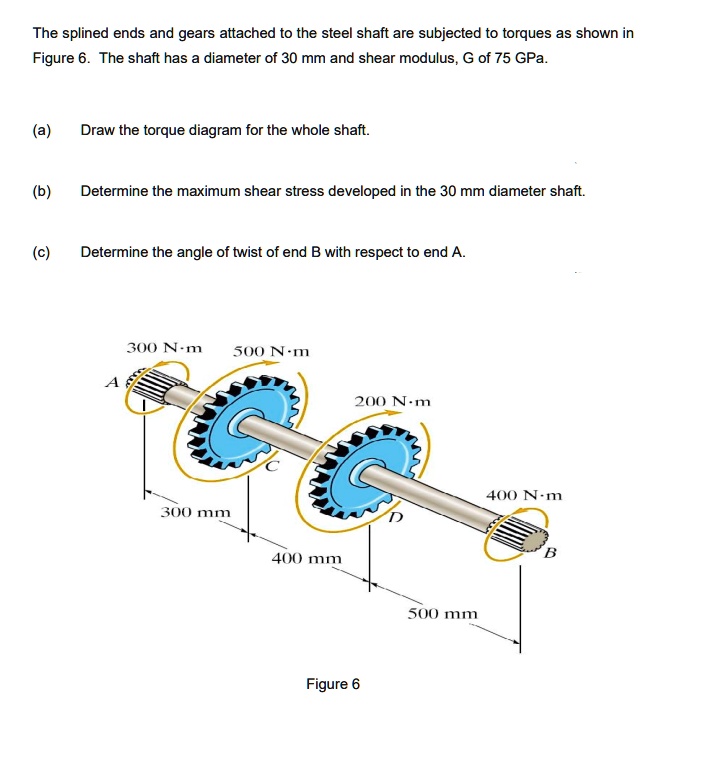 The splined ends and gears attached to the steel shaft are subjected to torques as shown in Figure 6. The shaft has a diameter of 30 mm and shear modulus, G of 75 GPa.

(a) Draw the torque diagram for the whole shaft.

(b) Determine the maximum shear stress developed in the 30 mm diameter shaft.

(c) Determine the angle of twist of end B with respect to end A.

300 N·m
500 N·m
A
200 N·m
C
400 N·m
300 mm
D
B
400 mm
500 mm

Figure 6