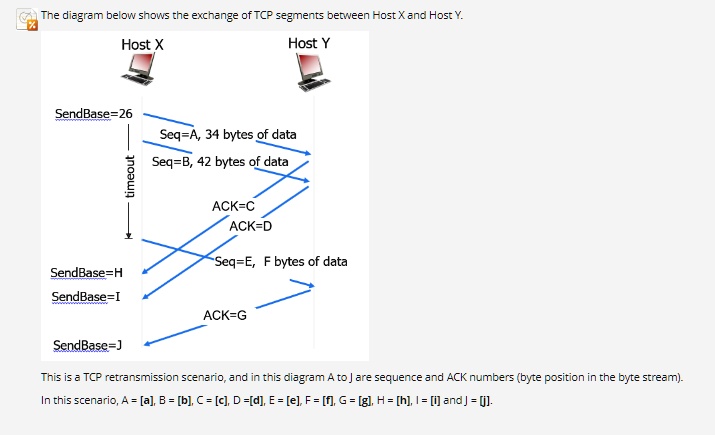 The diagram below shows the exchange of TCP segments between Host X and Host Y.

Host X

Host Y

SendBase=26

Seq=A, 34 bytes of data

Seq=B, 42 bytes of data

timeout

ACK=C

ACK=D

Seq=E, F bytes of data

SendBase=H

SendBase=I

ACK=G

SendBase=J

This is a TCP retransmission scenario, and in this diagram A to J are sequence and ACK numbers (byte position in the byte stream).

In this scenario, A = [a], B = [b], C = [c], D =[d], E = [e], F = [f], G = [g], H = [h], I = [i] and J = [j].