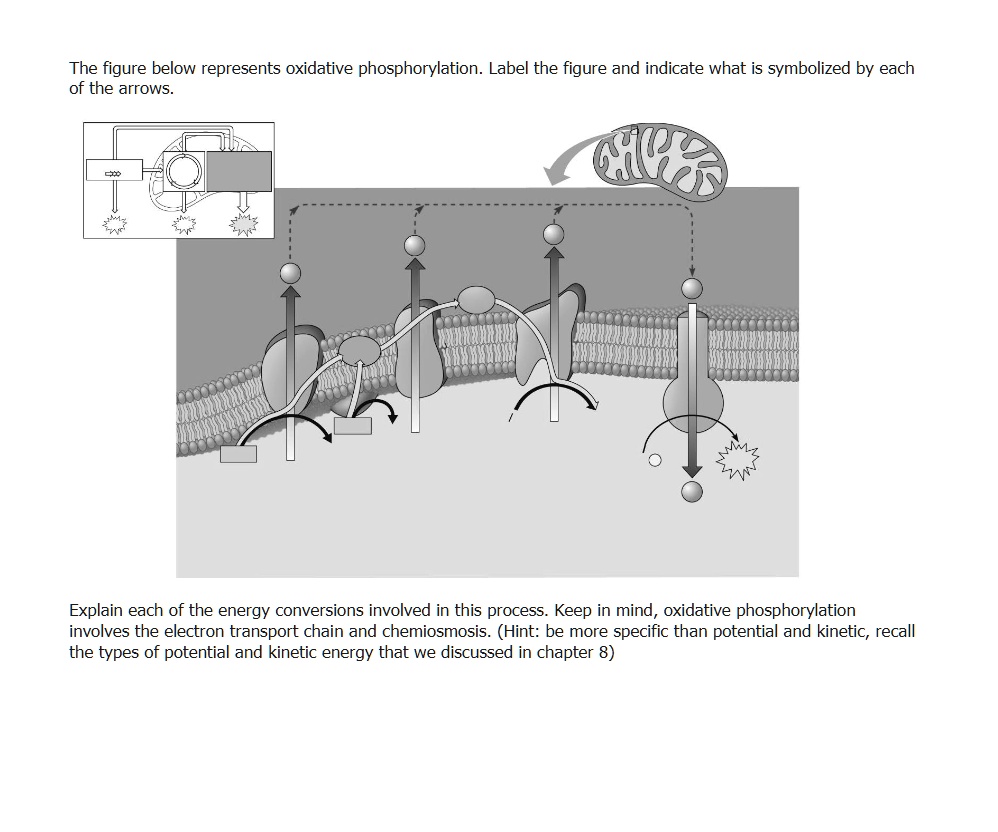 The figure below represents oxidative phosphorylation. Label the figure and indicate what is symbolized by each of the arrows.

Explain each of the energy conversions involved in this process. Keep in mind, oxidative phosphorylation involves the electron transport chain and chemiosmosis. (Hint: be more specific than potential and kinetic, recall the types of potential and kinetic energy that we discussed in chapter 8)