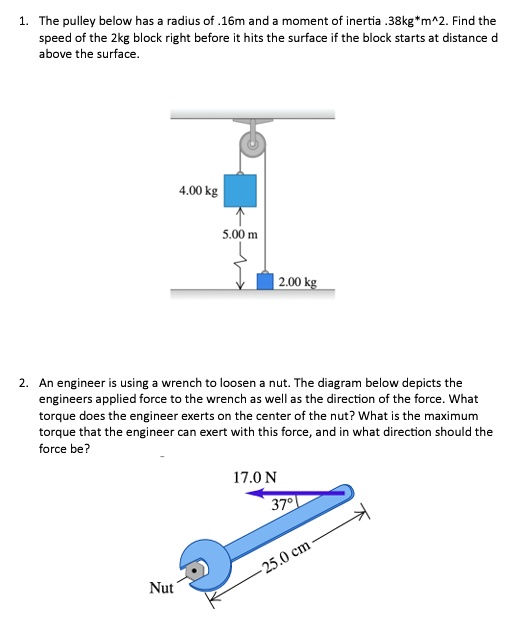 1. The pulley below has a radius of .16m and a moment of inertia .38kg*m^2. Find the speed of the 2kg block right before it hits the surface if the block starts at distance d above the surface.

4.00 kg

5.00 m

2.00 kg

2. An engineer is using a wrench to loosen a nut. The diagram below depicts the engineers applied force to the wrench as well as the direction of the force. What torque does the engineer exerts on the center of the nut? What is the maximum torque that the engineer can exert with this force, and in what direction should the force be?

17.0 N

37°

25.0 cm

Nut