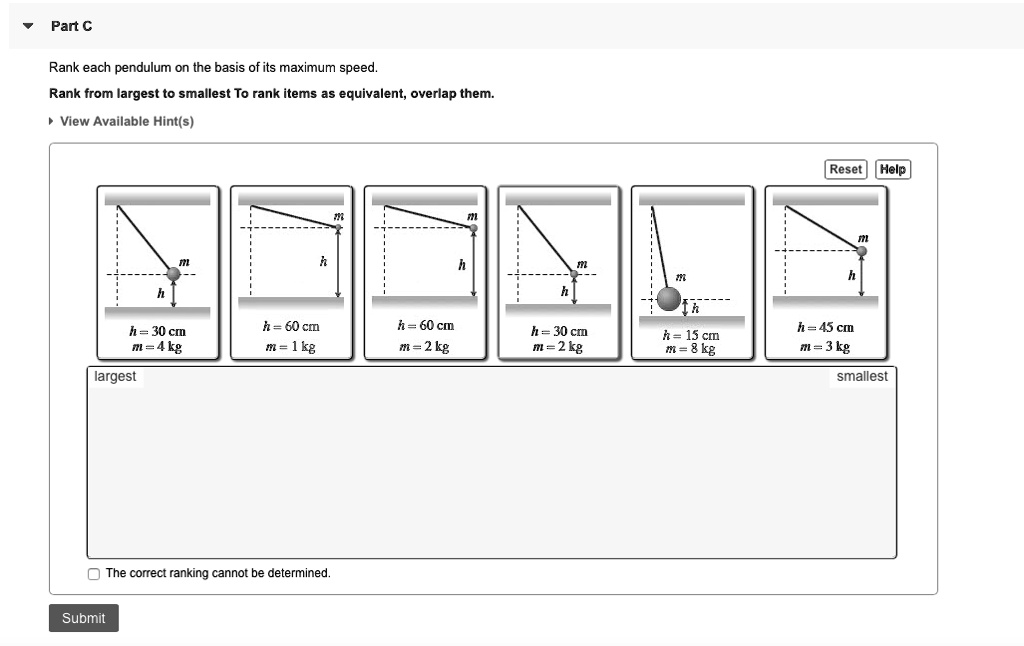 Part C

Rank each pendulum on the basis of its maximum speed.

**Rank from largest to smallest To rank items as equivalent, overlap them.**

View Available Hint(s)

Reset Help

$m$
$h$
$h = 30$ cm
$m = 4$ kg

$m$
$h$
$h = 60$ cm
$m = 1$ kg

$m$
$h$
$h = 60$ cm
$m = 2$ kg

$m$
$h$
$h = 30$ cm
$m = 2$ kg

$m$
$h$
$h = 15$ cm
$m = 8$ kg

$m$
$h$
$h = 45$ cm
$m = 3$ kg

largest

smallest

The correct ranking cannot be determined.

Submit