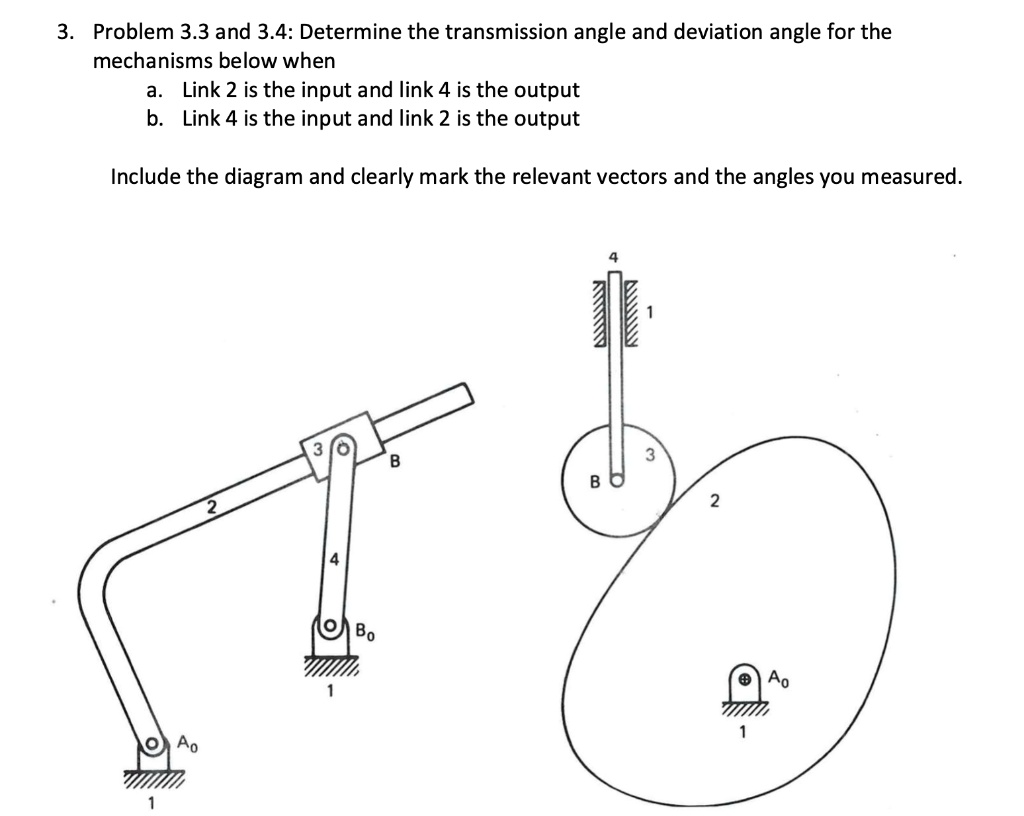 3. Problem 3.3 and 3.4: Determine the transmission angle and deviation angle for the mechanisms below when

a. Link 2 is the input and link 4 is the output
b. Link 4 is the input and link 2 is the output

Include the diagram and clearly mark the relevant vectors and the angles you measured.

3
B
2
4
$B_0$
1
$A_0$
1

4
1
3
B
2
$A_0$
1