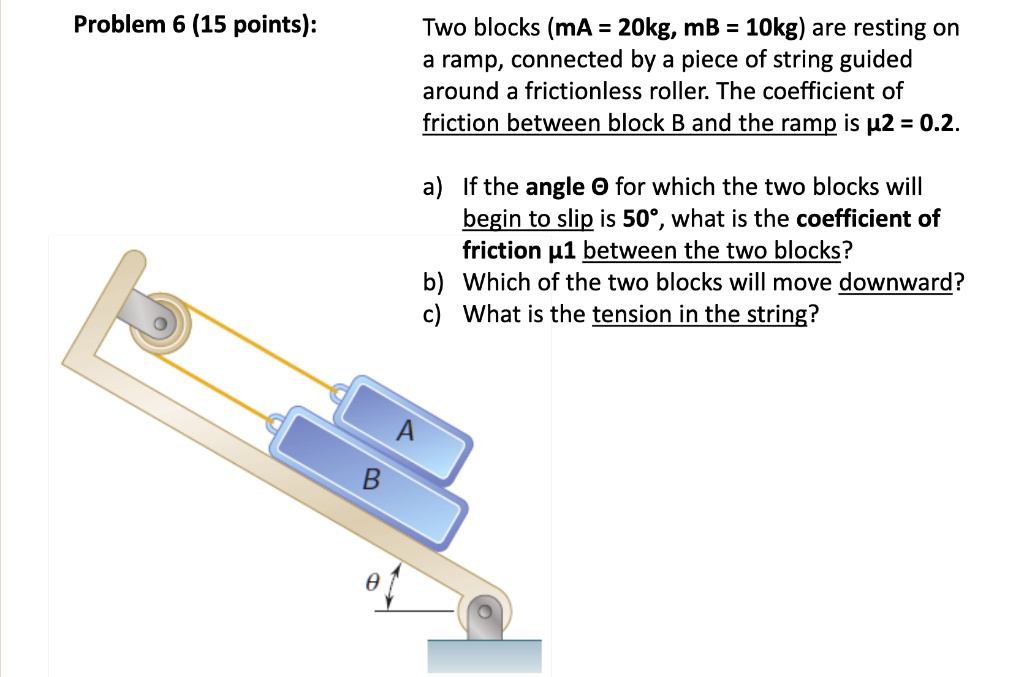 Problem 6 (15 points):

Two blocks (mA = 20kg, mB = 10kg) are resting on a ramp, connected by a piece of string guided around a frictionless roller. The coefficient of friction between block B and the ramp is μ2 = 0.2.

a) If the angle Θ for which the two blocks will begin to slip is 50°, what is the coefficient of friction μ1 between the two blocks?
b) Which of the two blocks will move downward?
c) What is the tension in the string?

A

B

$\theta$