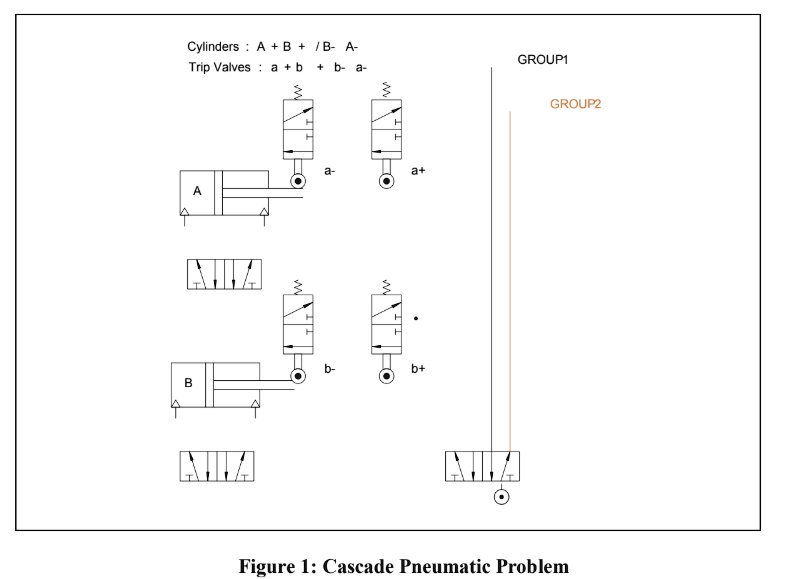 Cylinders : A + B + / B- A-
Trip Valves : a + b + b- a-

GROUP1

GROUP2

a-

a+

A

b-

b+

B

Figure 1: Cascade Pneumatic Problem