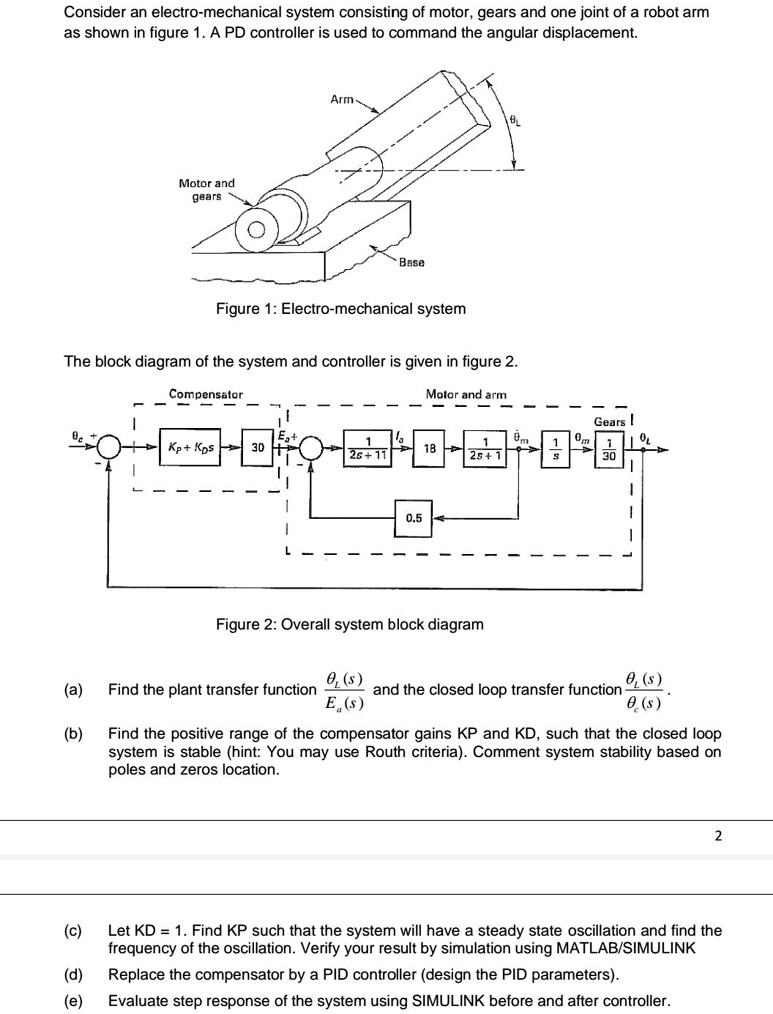 Consider an electro-mechanical system consisting of motor, gears and one joint of a robot arm as shown in figure 1. A PD controller is used to command the angular displacement.

Arm

$\theta_L$

Motor and gears

Base

Figure 1: Electro-mechanical system

The block diagram of the system and controller is given in figure 2.

Compensator

Motor and arm

Gears

$\theta_c$ + −

$K_P + K_D s$

30

$E_a$ +

−

$\frac{1}{2s+11}$

$I_a$

18

$\frac{1}{2s+1}$

$\dot{\theta}_m$

$\frac{1}{s}$

$\theta_m$

$\frac{1}{30}$

$\theta_L$

0.5

Figure 2: Overall system block diagram

(a) Find the plant transfer function $\frac{\theta_L(s)}{E_a(s)}$ and the closed loop transfer function $\frac{\theta_L(s)}{\theta_c(s)}$.

(b) Find the positive range of the compensator gains KP and KD, such that the closed loop system is stable (hint: You may use Routh criteria). Comment system stability based on poles and zeros location.

2

(c) Let KD = 1. Find KP such that the system will have a steady state oscillation and find the frequency of the oscillation. Verify your result by simulation using MATLAB/SIMULINK

(d) Replace the compensator by a PID controller (design the PID parameters).

(e) Evaluate step response of the system using SIMULINK before and after controller.