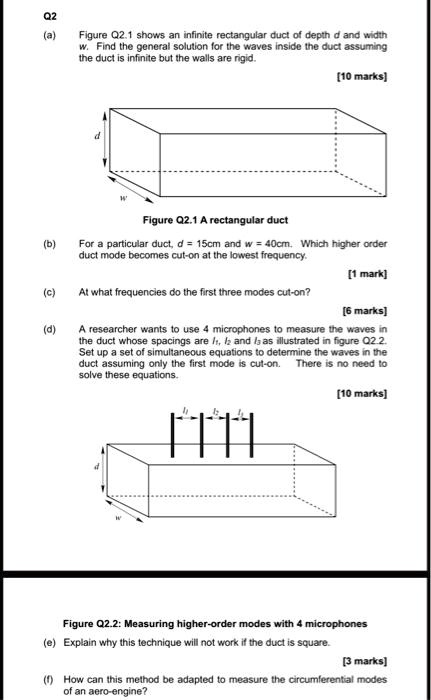 Q2

(a) Figure Q2.1 shows an infinite rectangular duct of depth $d$ and width $w$. Find the general solution for the waves inside the duct assuming the duct is infinite but the walls are rigid.

[10 marks]

$d$

$w$

Figure Q2.1 A rectangular duct

(b) For a particular duct, $d$ = 15cm and $w$ = 40cm. Which higher order duct mode becomes cut-on at the lowest frequency.

[1 mark]

(c) At what frequencies do the first three modes cut-on?

[6 marks]

(d) A researcher wants to use 4 microphones to measure the waves in the duct whose spacings are $l_1$, $l_2$ and $l_3$ as illustrated in figure Q2.2. Set up a set of simultaneous equations to determine the waves in the duct assuming only the first mode is cut-on. There is no need to solve these equations.

[10 marks]

$l_1$ $l_2$ $l_3$

$d$

$w$

Figure Q2.2: Measuring higher-order modes with 4 microphones

(e) Explain why this technique will not work if the duct is square.

[3 marks]

(f) How can this method be adapted to measure the circumferential modes of an aero-engine?