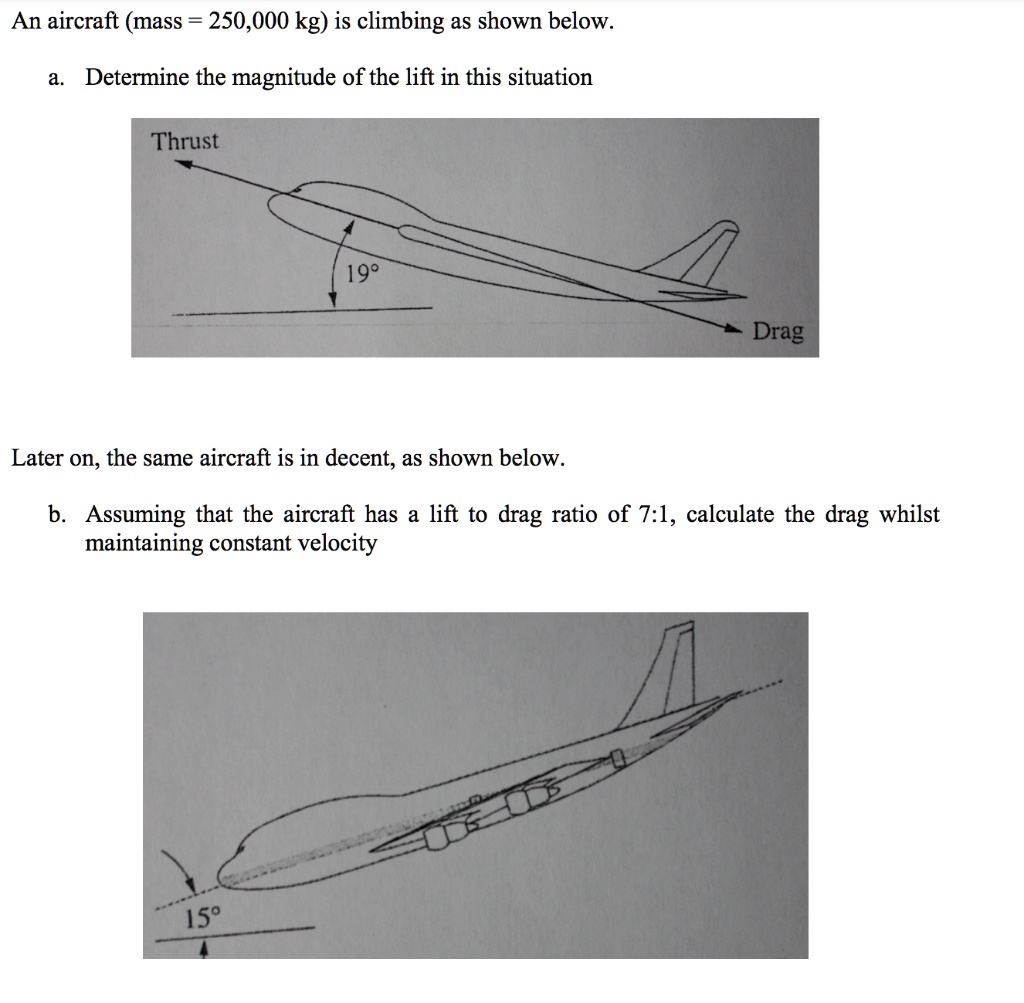 An aircraft (mass = 250,000 kg) is climbing as shown below.

a. Determine the magnitude of the lift in this situation

Thrust

19°

Drag

Later on, the same aircraft is in decent, as shown below.

b. Assuming that the aircraft has a lift to drag ratio of 7:1, calculate the drag whilst maintaining constant velocity

15°