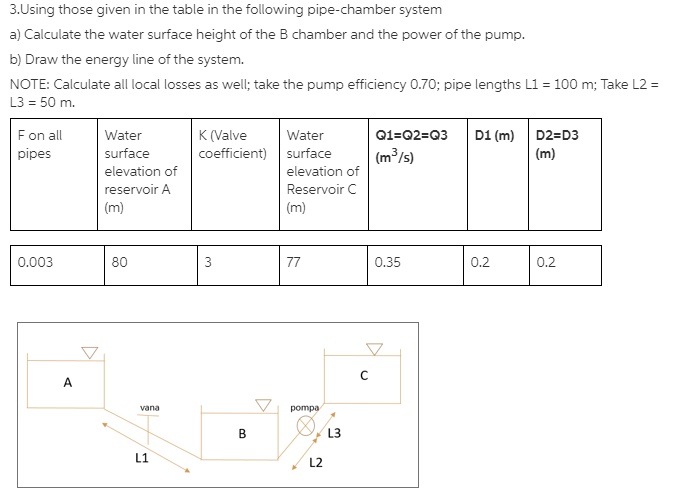 3.Using those given in the table in the following pipe-chamber system

a) Calculate the water surface height of the B chamber and the power of the pump.

b) Draw the energy line of the system.

NOTE: Calculate all local losses as well; take the pump efficiency 0.70; pipe lengths L1 = 100 m; Take L2 = L3 = 50 m.

| F on all pipes | Water surface elevation of reservoir A (m) | K (Valve coefficient) | Water surface elevation of Reservoir C (m) | Q1=Q2=Q3 ($m^3/s$) | D1 (m) | D2=D3 (m) |
|---|---|---|---|---|---|---|
| 0.003 | 80 | 3 | 77 | 0.35 | 0.2 | 0.2 |

A
vana
L1
B
pompa
L3
L2
C