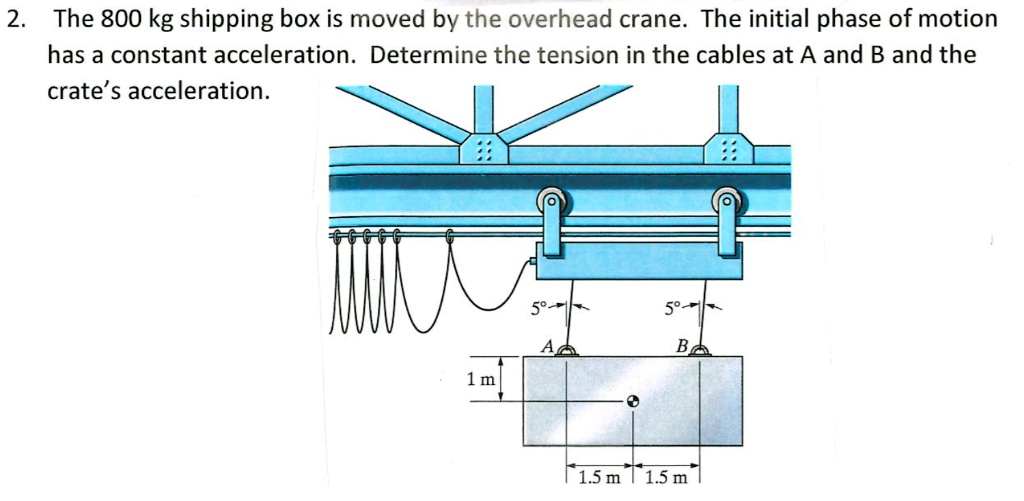 2. The 800 kg shipping box is moved by the overhead crane. The initial phase of motion has a constant acceleration. Determine the tension in the cables at A and B and the crate's acceleration.

5°

5°

A

B

1 m

1.5 m

1.5 m