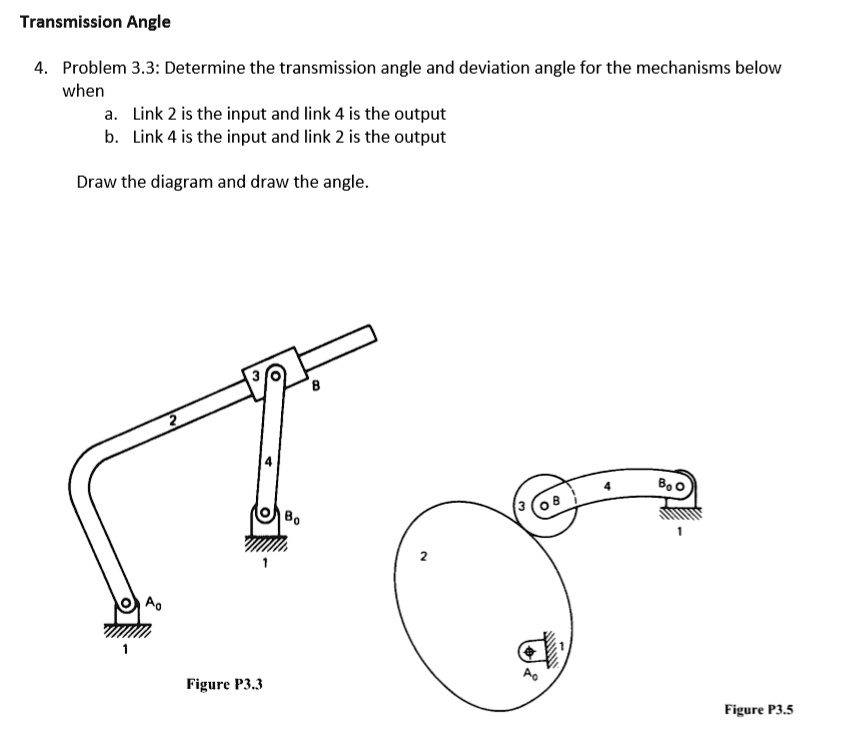 Transmission Angle

4. Problem 3.3: Determine the transmission angle and deviation angle for the mechanisms below when

a. Link 2 is the input and link 4 is the output
b. Link 4 is the input and link 2 is the output

Draw the diagram and draw the angle.

3
B
2
4
$B_0$
1
$A_0$
1
Figure P3.3

3
B
4
$B_0$
1
2
1
$A_0$
Figure P3.5