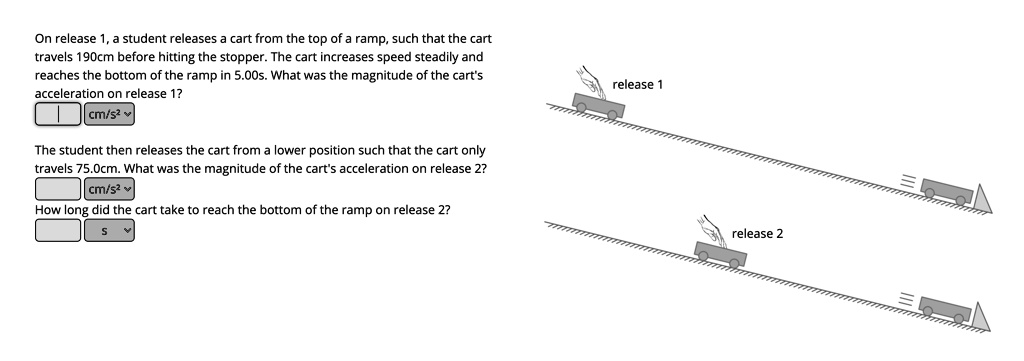 On release 1, a student releases a cart from the top of a ramp, such that the cart travels 190cm before hitting the stopper. The cart increases speed steadily and reaches the bottom of the ramp in 5.00s. What was the magnitude of the cart's acceleration on release 1?

cm/s²

The student then releases the cart from a lower position such that the cart only travels 75.0cm. What was the magnitude of the cart's acceleration on release 2?

cm/s²

How long did the cart take to reach the bottom of the ramp on release 2?

s

release 1

release 2