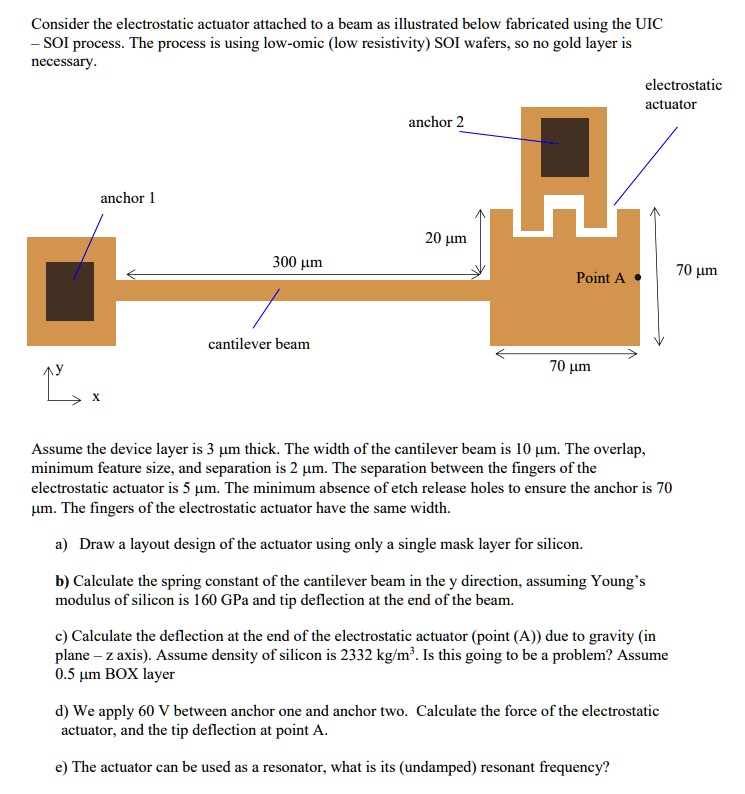 Consider the electrostatic actuator attached to a beam as illustrated below fabricated using the UIC – SOI process. The process is using low-omic (low resistivity) SOI wafers, so no gold layer is necessary.

electrostatic actuator

anchor 2

anchor 1

20 μm

300 μm

Point A

70 μm

cantilever beam

70 μm

y

x

Assume the device layer is 3 μm thick. The width of the cantilever beam is 10 μm. The overlap, minimum feature size, and separation is 2 μm. The separation between the fingers of the electrostatic actuator is 5 μm. The minimum absence of etch release holes to ensure the anchor is 70 μm. The fingers of the electrostatic actuator have the same width.

a) Draw a layout design of the actuator using only a single mask layer for silicon.

b) Calculate the spring constant of the cantilever beam in the y direction, assuming Young's modulus of silicon is 160 GPa and tip deflection at the end of the beam.

c) Calculate the deflection at the end of the electrostatic actuator (point (A)) due to gravity (in plane – z axis). Assume density of silicon is 2332 kg/m$^3$. Is this going to be a problem? Assume 0.5 μm BOX layer

d) We apply 60 V between anchor one and anchor two. Calculate the force of the electrostatic actuator, and the tip deflection at point A.

e) The actuator can be used as a resonator, what is its (undamped) resonant frequency?