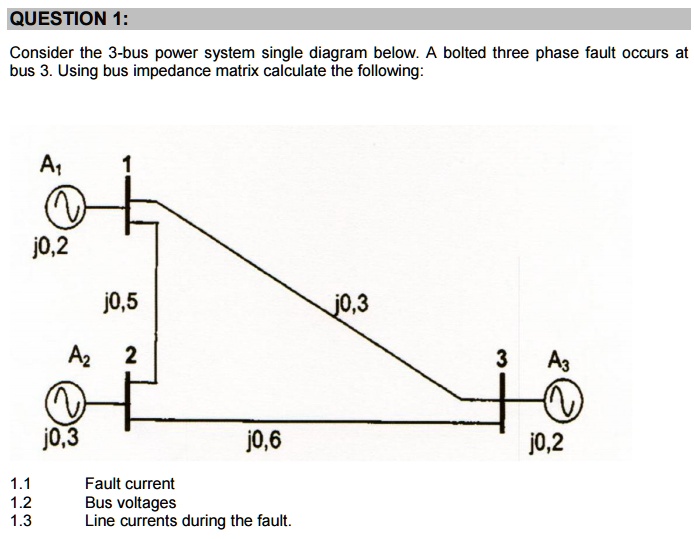 QUESTION 1:

Consider the 3-bus power system single diagram below. A bolted three phase fault occurs at bus 3. Using bus impedance matrix calculate the following:

$A_1$ 1
j0,2
j0,5
j0,3
$A_2$ 2
3 $A_3$
j0,3
j0,6
j0,2

1.1 Fault current
1.2 Bus voltages
1.3 Line currents during the fault.