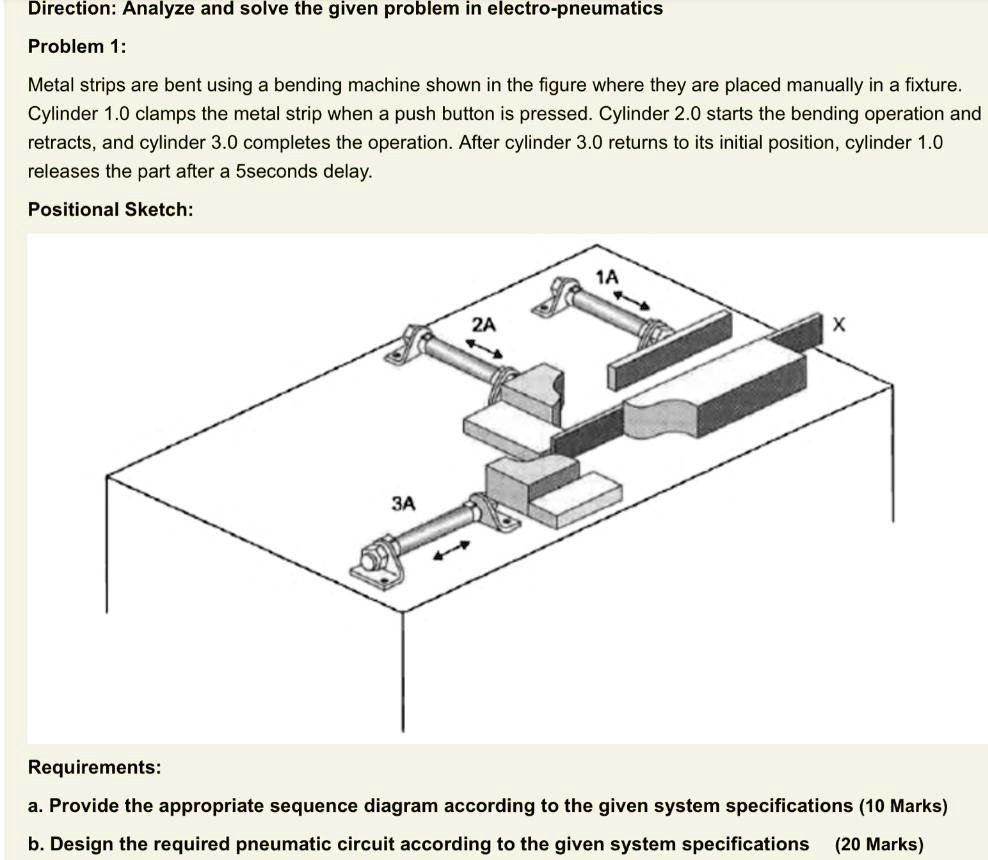 Direction: Analyze and solve the given problem in electro-pneumatics

Problem 1:

Metal strips are bent using a bending machine shown in the figure where they are placed manually in a fixture. Cylinder 1.0 clamps the metal strip when a push button is pressed. Cylinder 2.0 starts the bending operation and retracts, and cylinder 3.0 completes the operation. After cylinder 3.0 returns to its initial position, cylinder 1.0 releases the part after a 5seconds delay.

Positional Sketch:

1A

2A

X

3A

Requirements:

a. Provide the appropriate sequence diagram according to the given system specifications (10 Marks)

b. Design the required pneumatic circuit according to the given system specifications (20 Marks)